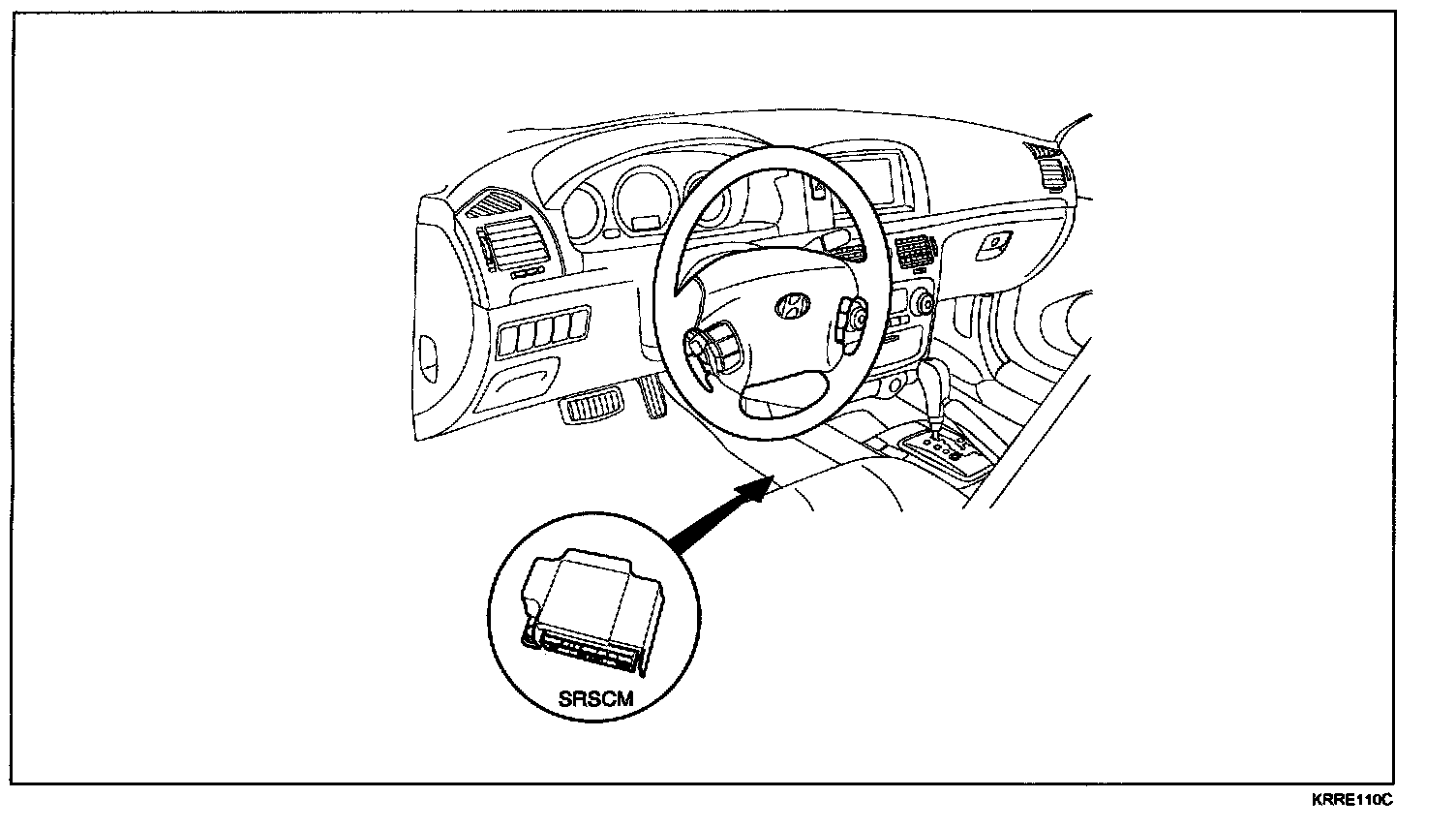 SRSCM

KRRE110C