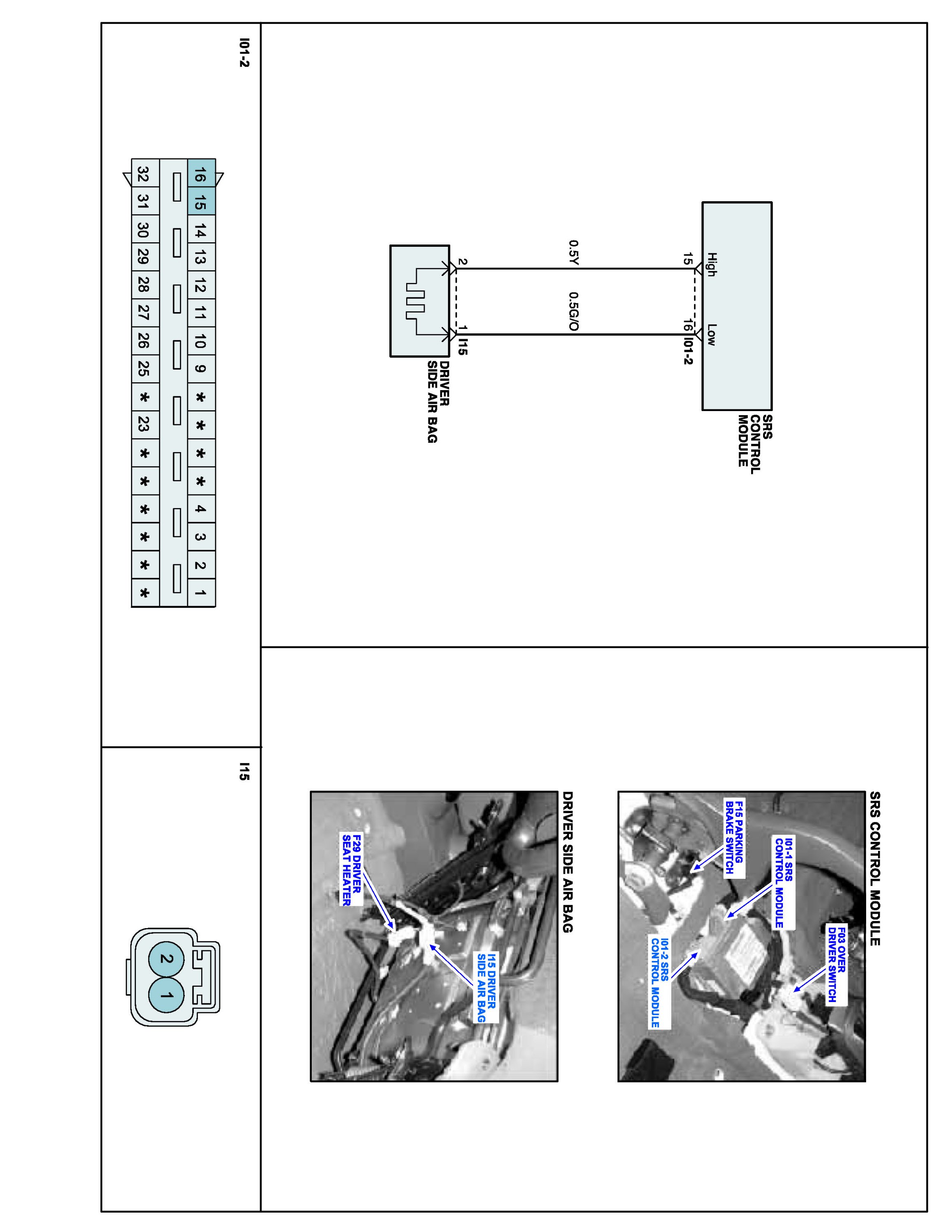 SRS CONTROL MODULE

High
Low
15
16
I01-2

0.5Y
0.5G/O

2
1
I15

DRIVER SIDE AIR BAG

SRS CONTROL MODULE

F03 OVER DRIVER SWITCH
I01-1 SRS CONTROL MODULE
F15 PARKING BRAKE SWITCH
I01-2 SRS CONTROL MODULE

DRIVER SIDE AIR BAG

I15 DRIVER SIDE AIR BAG
F29 DRIVER SEAT HEATER

I01-2

| 16 | 15 | 14 | 13 | 12 | 11 | 10 | 9 | * | * | * | * | 4 | 3 | 2 | 1 |
|---|---|---|---|---|---|---|---|---|---|---|---|---|---|---|---|
| 32 | 31 | 30 | 29 | 28 | 27 | 26 | 25 | * | 23 | * | * | * | * | * | * |

I15

2 1