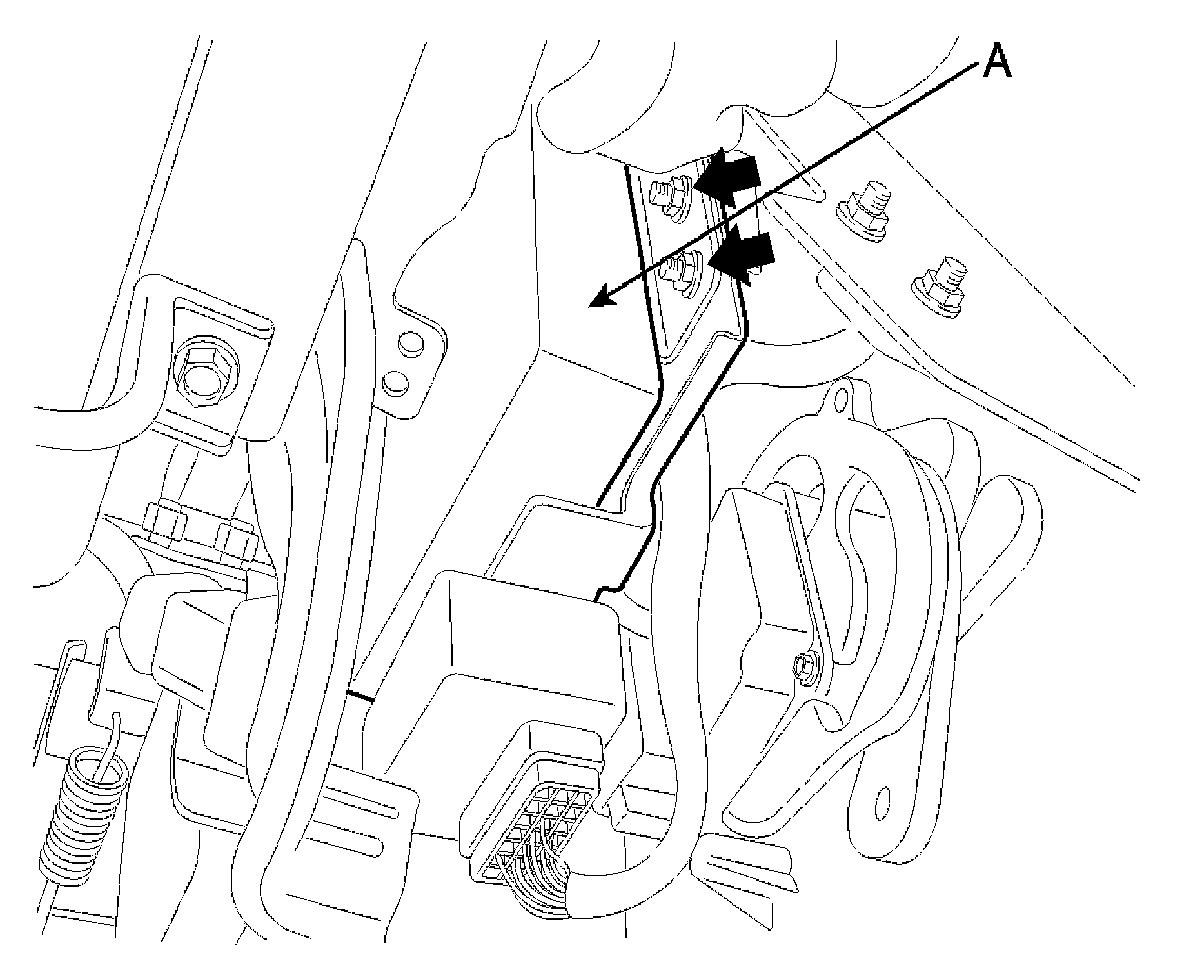 A