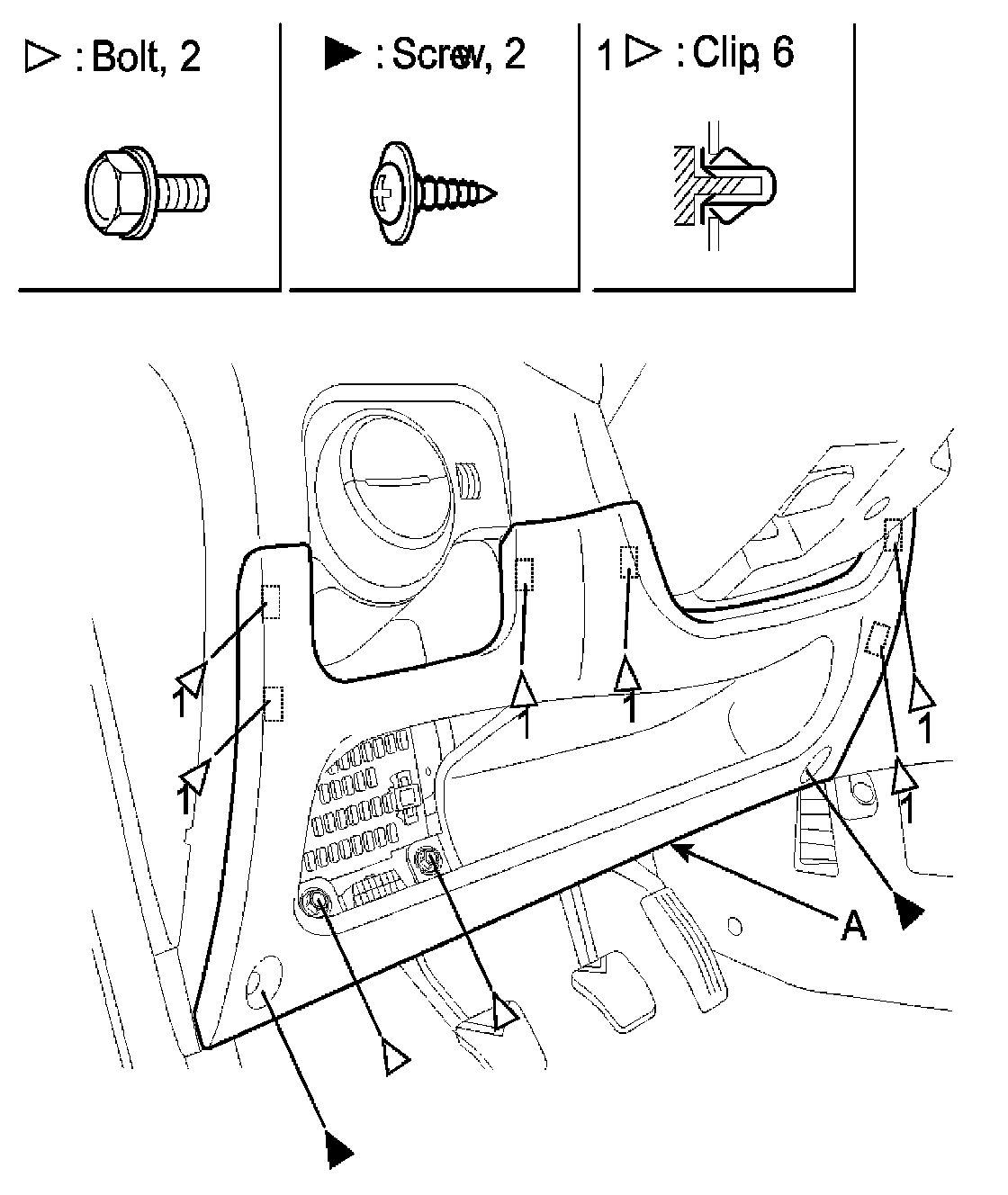 ▷ : Bolt, 2

▶ : Screw, 2

1 ▷ : Clip, 6

1

1

1

1

1

1

A