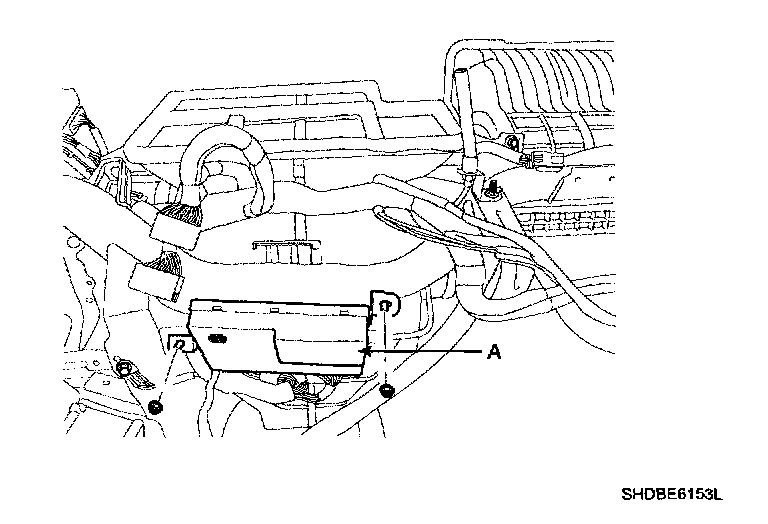 A

SHDBE6153L