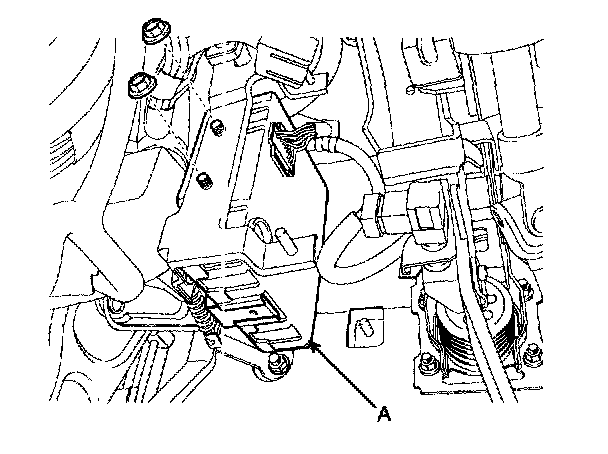 A