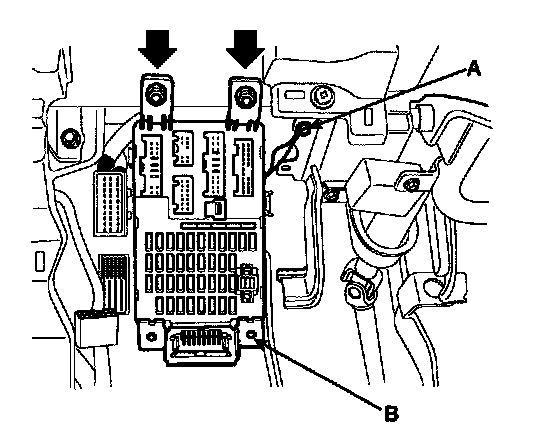 A

B