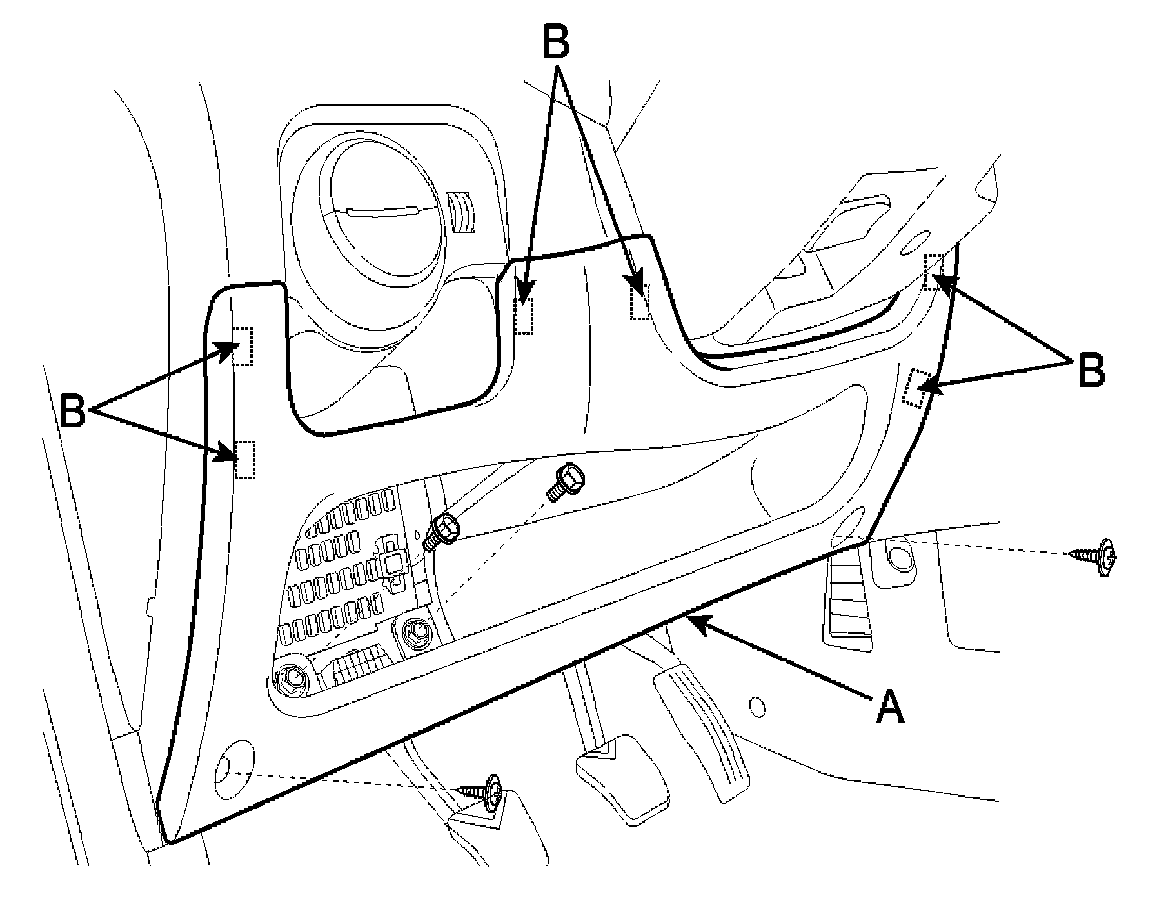 B
B
B
A