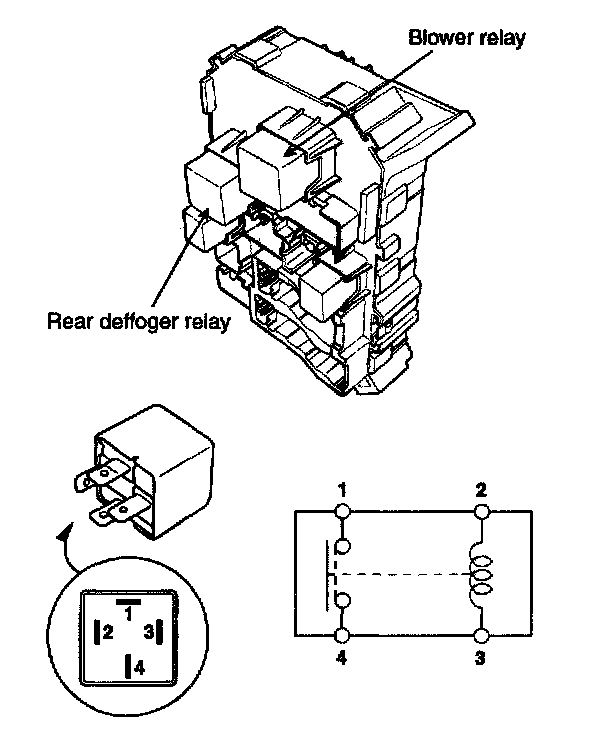 Blower relay

Rear deffoger relay

1
2
3
4

1
2
4
3