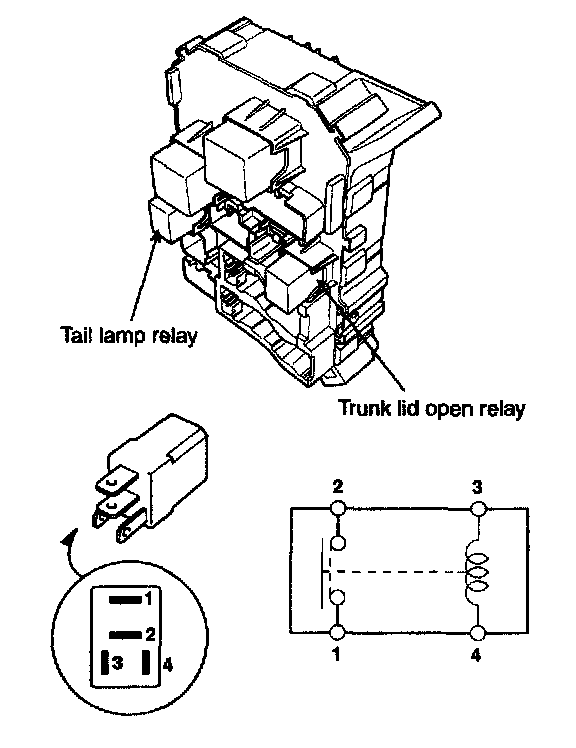 Tail lamp relay

Trunk lid open relay

1
2
3
4

2
3
1
4