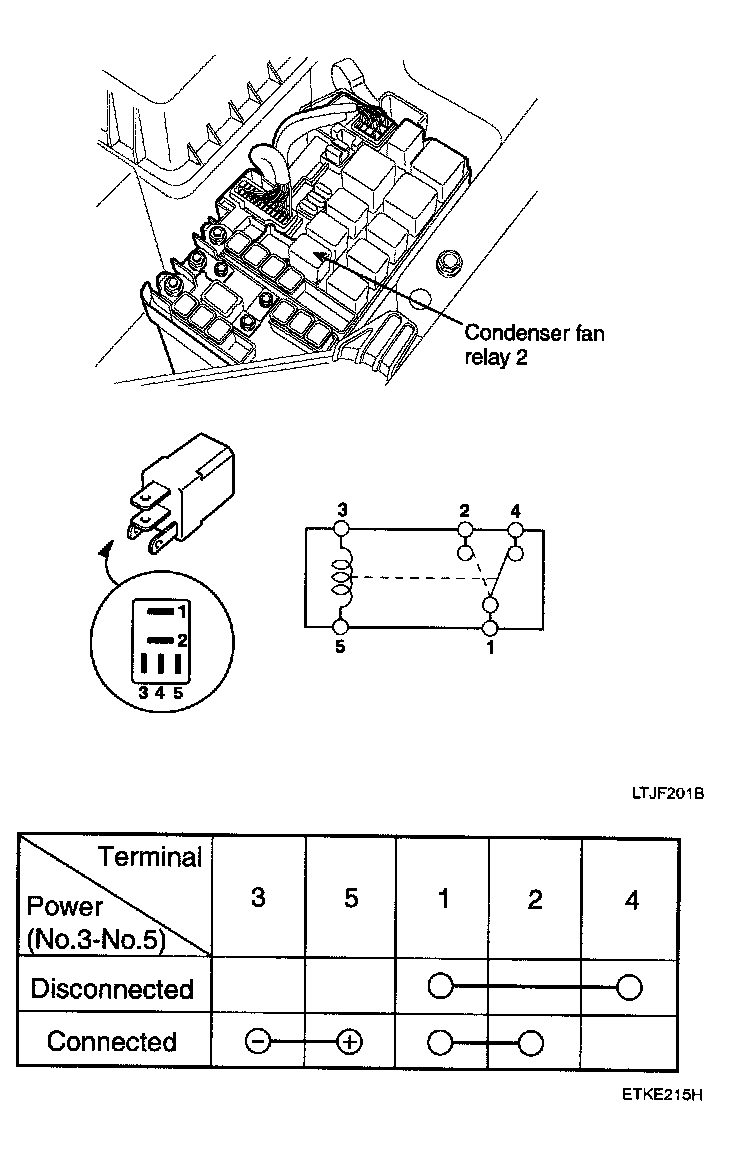 Condenser fan relay 2

1
2
3 4 5

3
2
4
5
1

LTJF201B

| Terminal / Power (No.3-No.5) | 3 | 5 | 1 | 2 | 4 |
|---|---|---|---|---|---|
| Disconnected | | | ○ | | ○ |
| Connected | ⊖ | ⊕ | ○ | ○ | |

ETKE215H