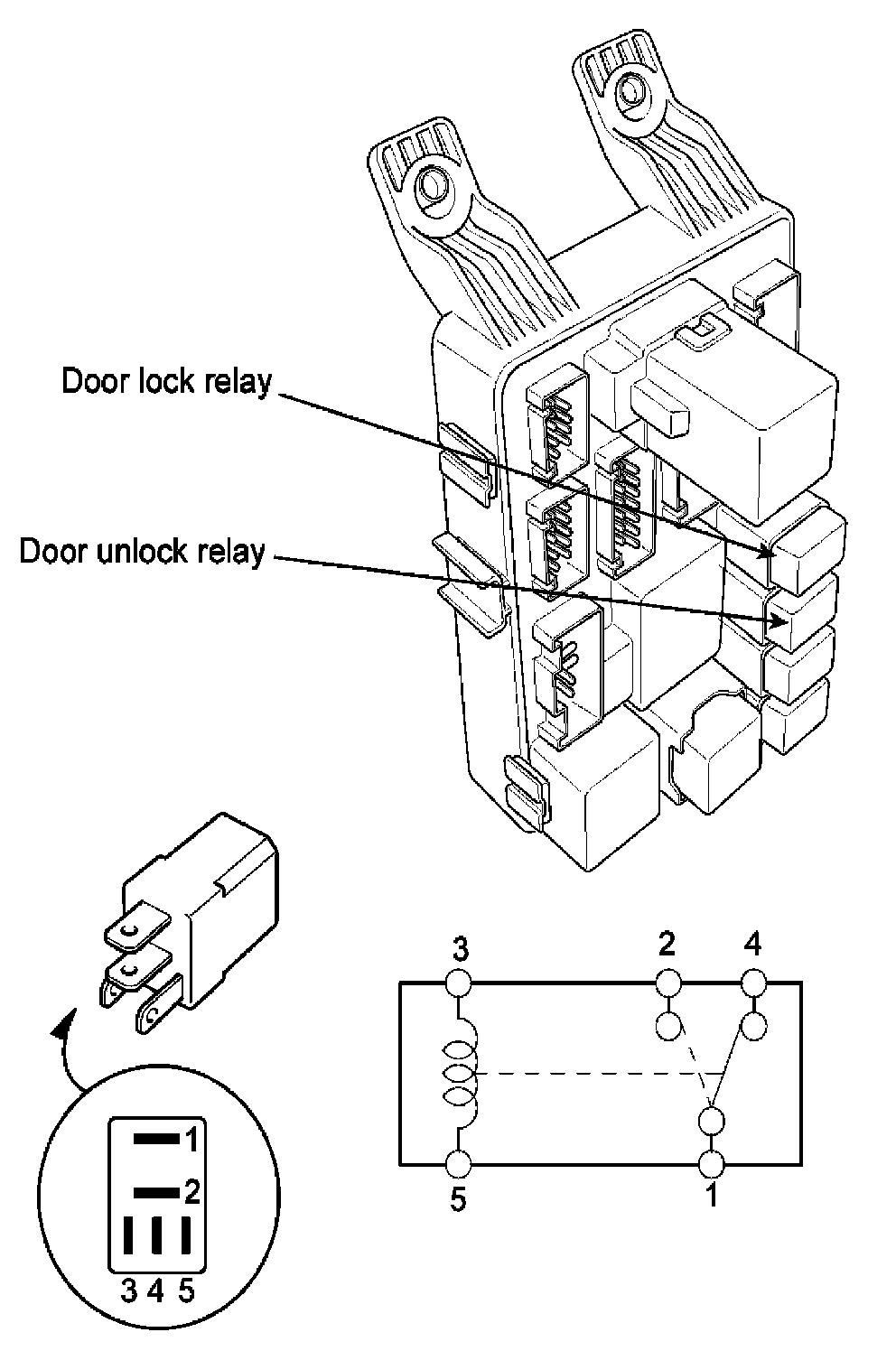 Door lock relay

Door unlock relay

1
2
3 4 5

3
2
4
5
1