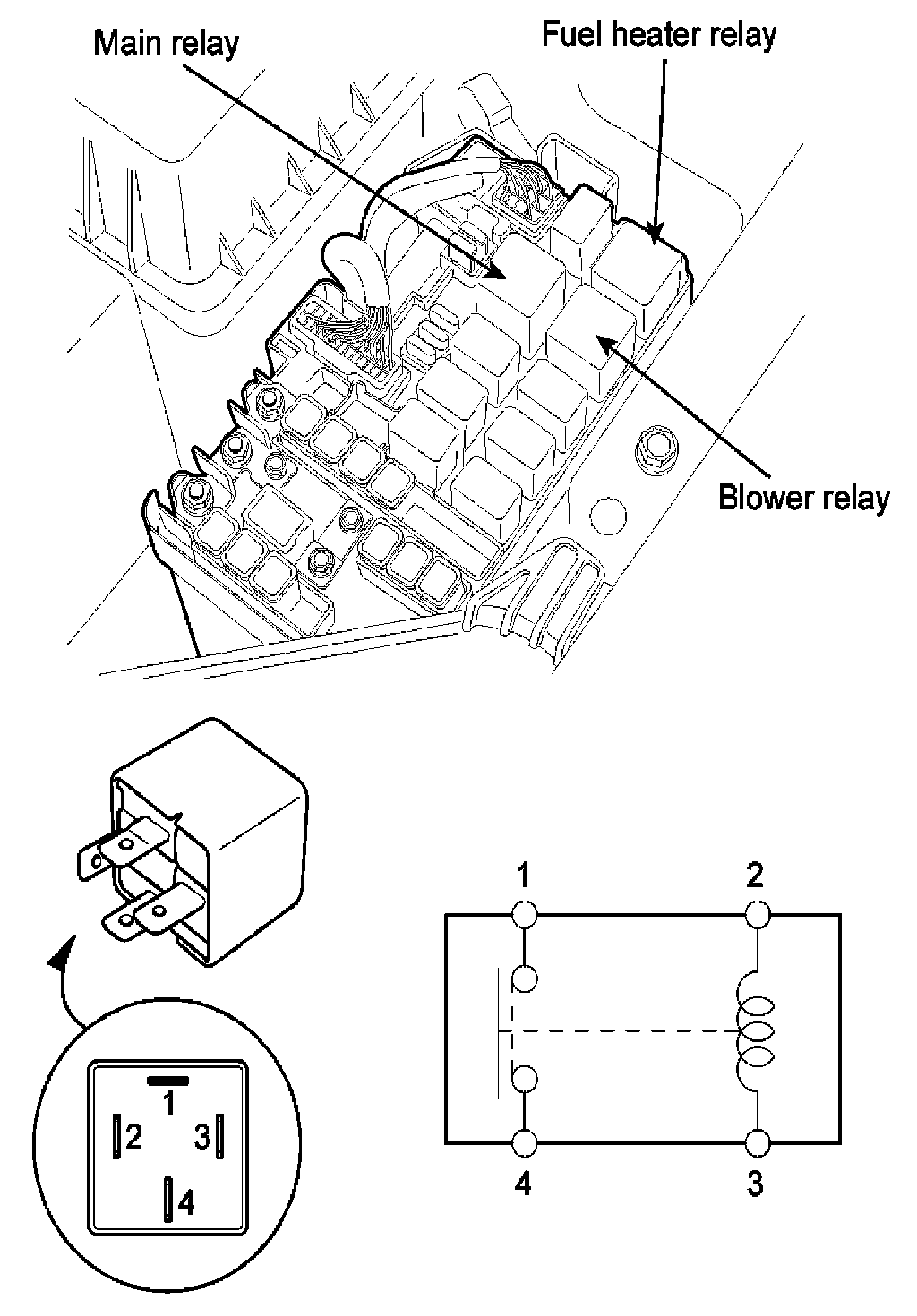 Main relay

Fuel heater relay

Blower relay

1
2
3
4

1
2
4
3