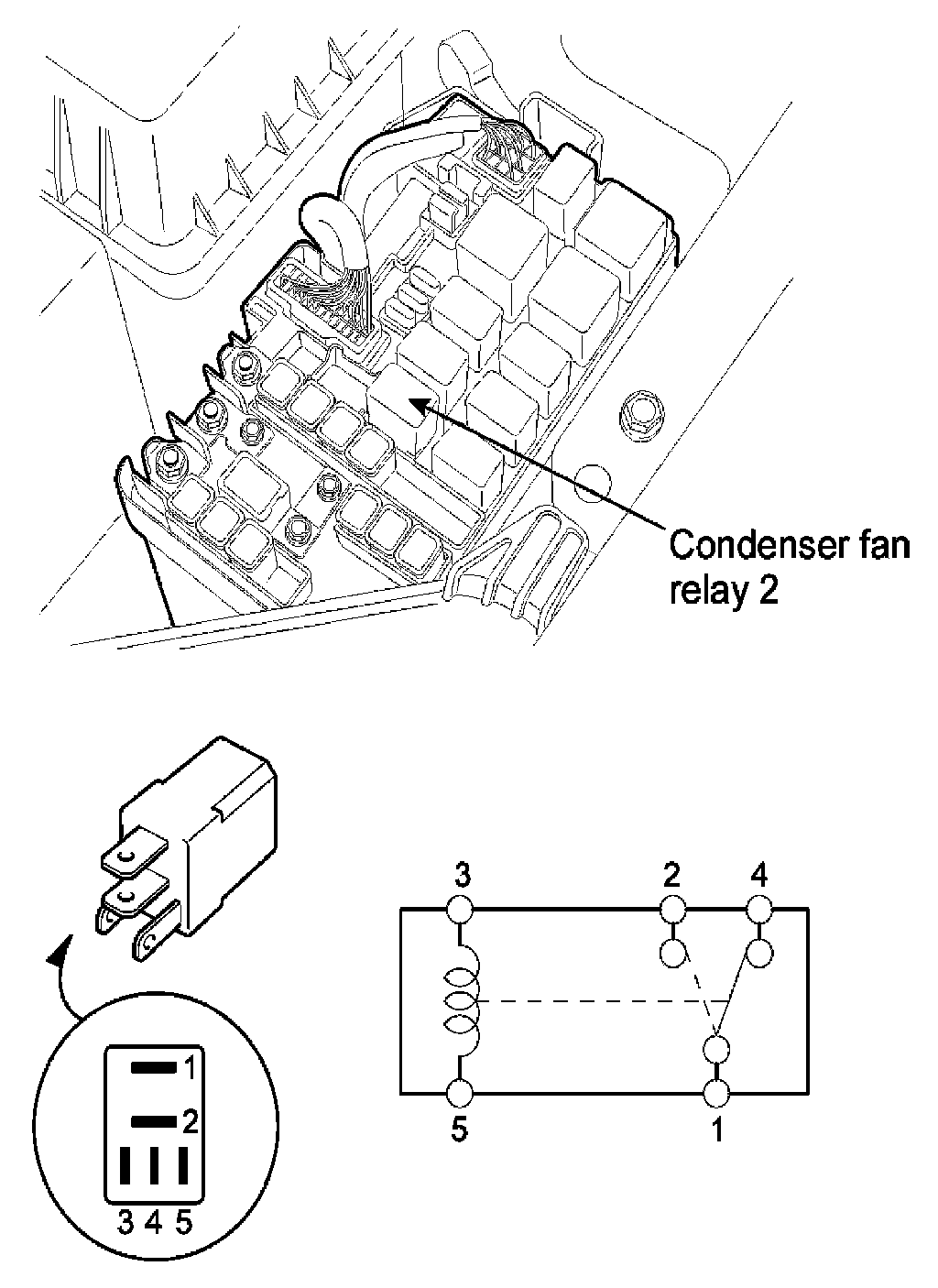 Condenser fan relay 2

1
2
3 4 5

3
2
4
5
1