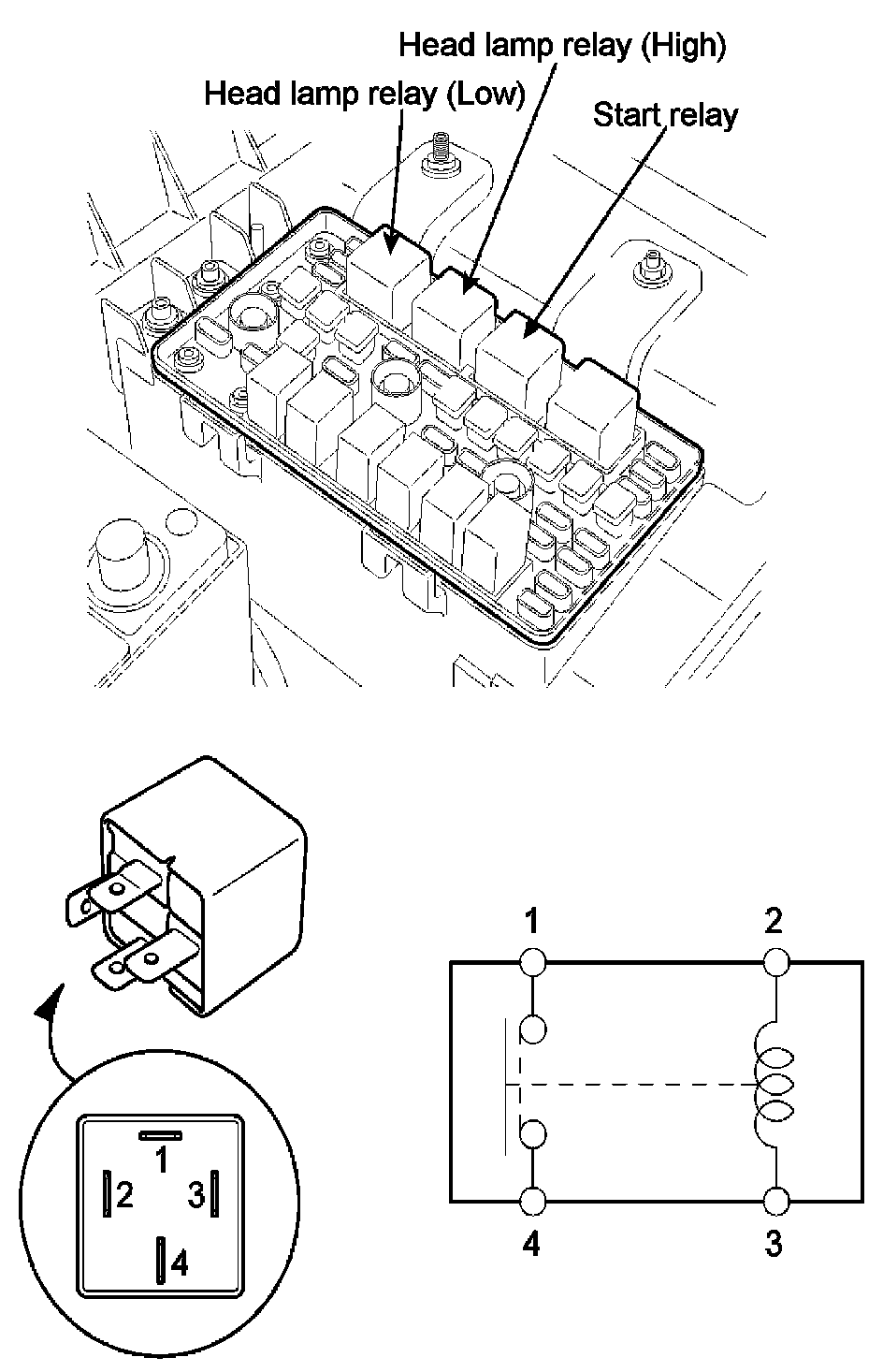 Head lamp relay (High)
Head lamp relay (Low)
Start relay

1
2
3
4

1
2
4
3