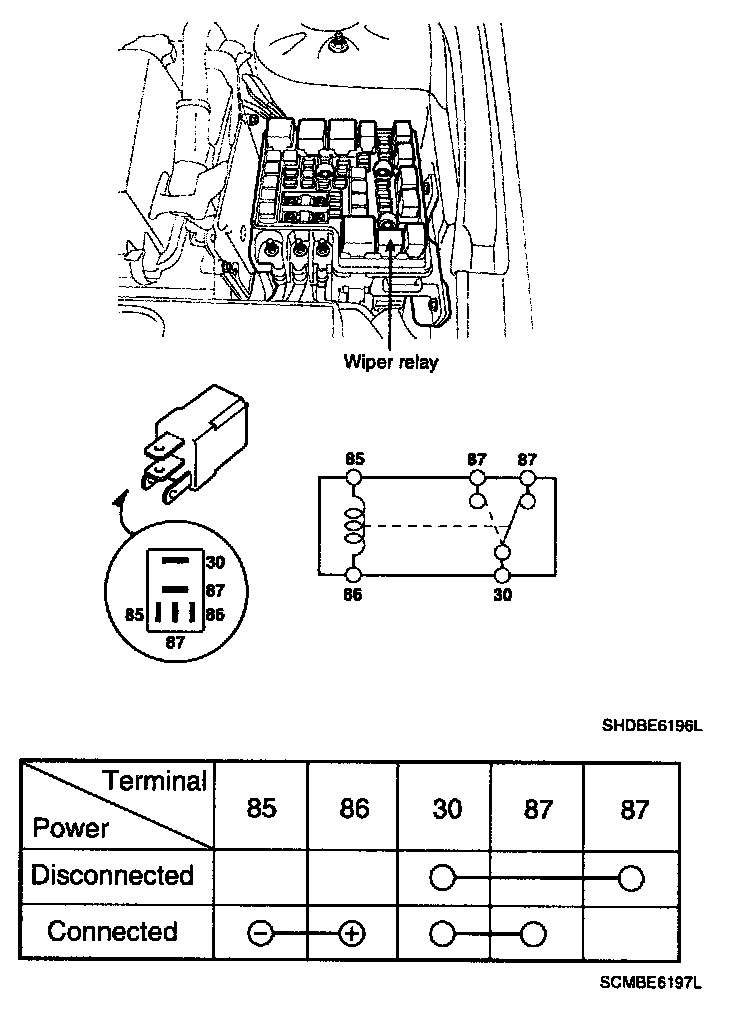 Wiper relay

30
87
85
86
87

85
87
87
86
30

SHDBE6196L

| Terminal / Power | 85 | 86 | 30 | 87 | 87 |
|---|---|---|---|---|---|
| Disconnected | | | ○ | | ○ |
| Connected | ⊖ | ⊕ | ○ | ○ | |

SCMBE6197L