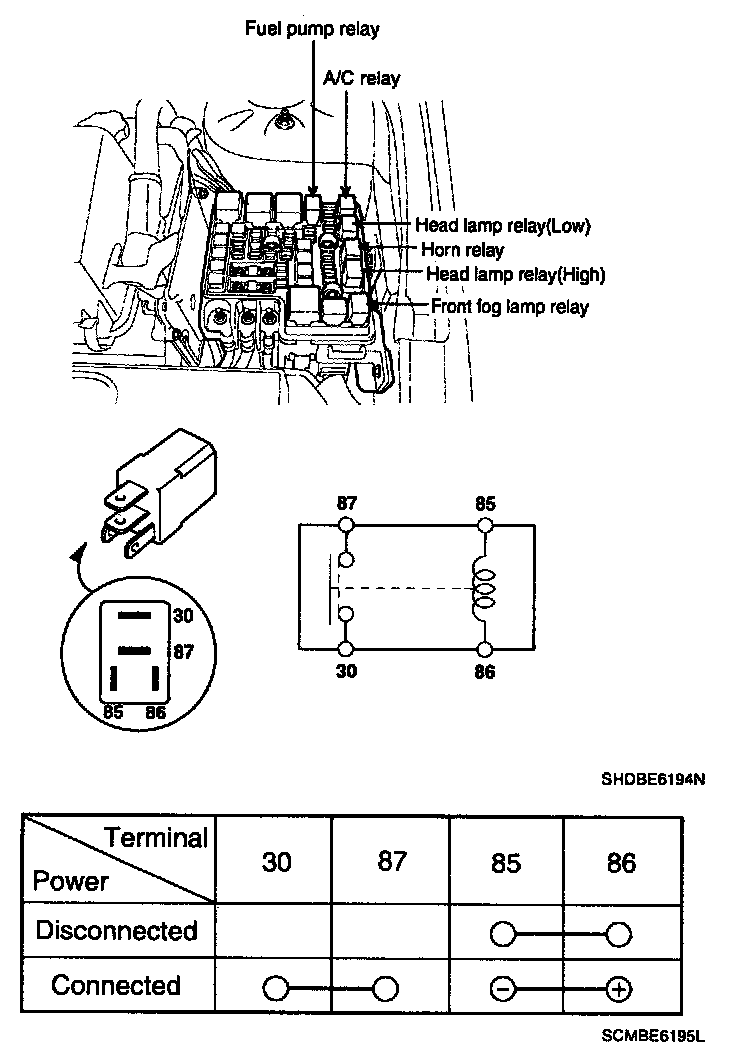 Fuel pump relay

A/C relay

Head lamp relay(Low)

Horn relay

Head lamp relay(High)

Front fog lamp relay

30
87
85 86

87 85
30 86

SHDBE6194N

| Terminal / Power | 30 | 87 | 85 | 86 |
|---|---|---|---|---|
| Disconnected | | | ○ | ○ |
| Connected | ○ | ○ | ⊖ | ⊕ |

SCMBE6195L