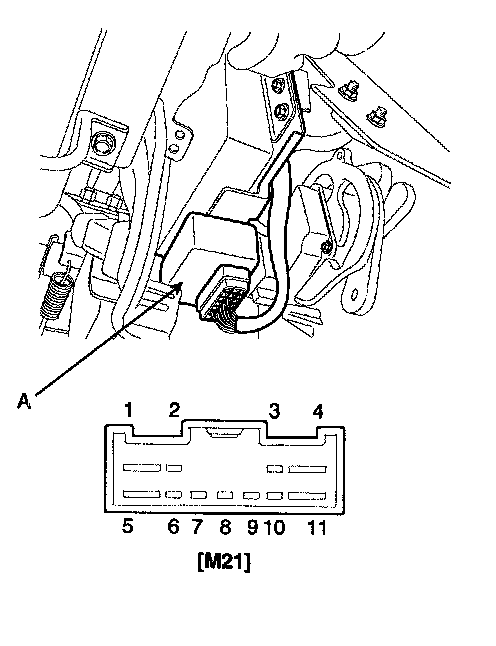 A

1 2 3 4

5 6 7 8 9 10 11

[M21]