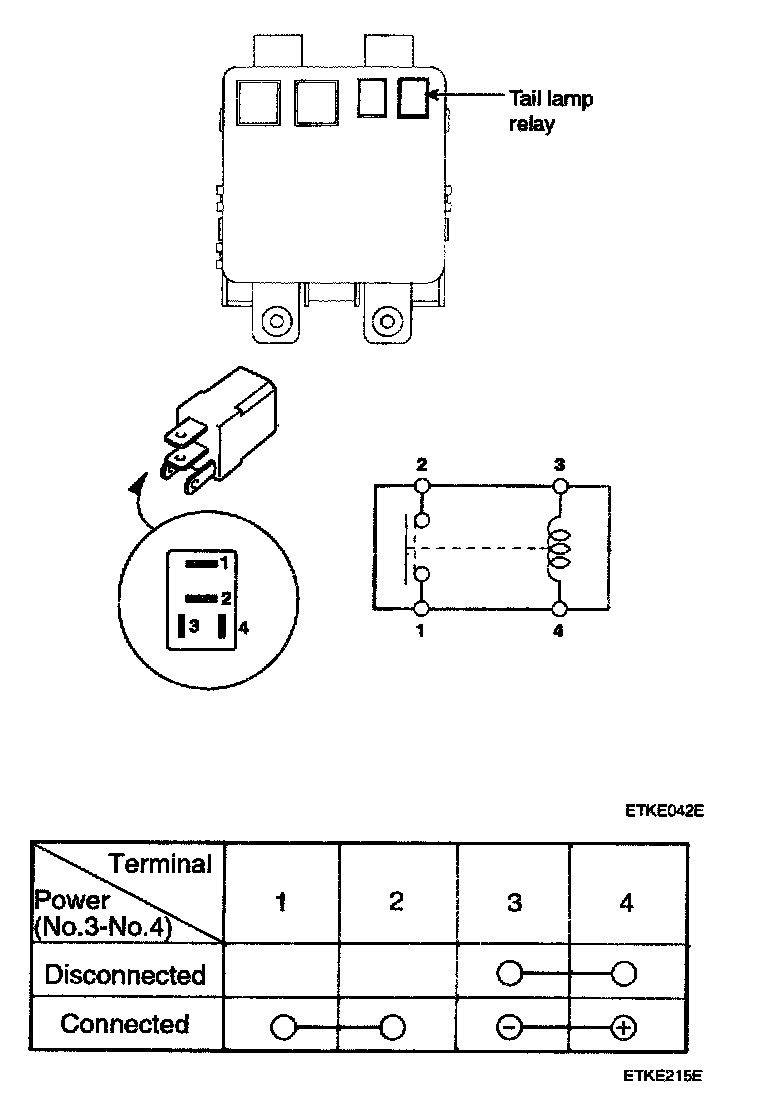 Tail lamp relay

1
2
3
4

2
3
1
4

ETKE042E

| Terminal / Power (No.3-No.4) | 1 | 2 | 3 | 4 |
|---|---|---|---|---|
| Disconnected | | | ○ | ○ |
| Connected | ○ | ○ | ⊖ | ⊕ |

ETKE215E