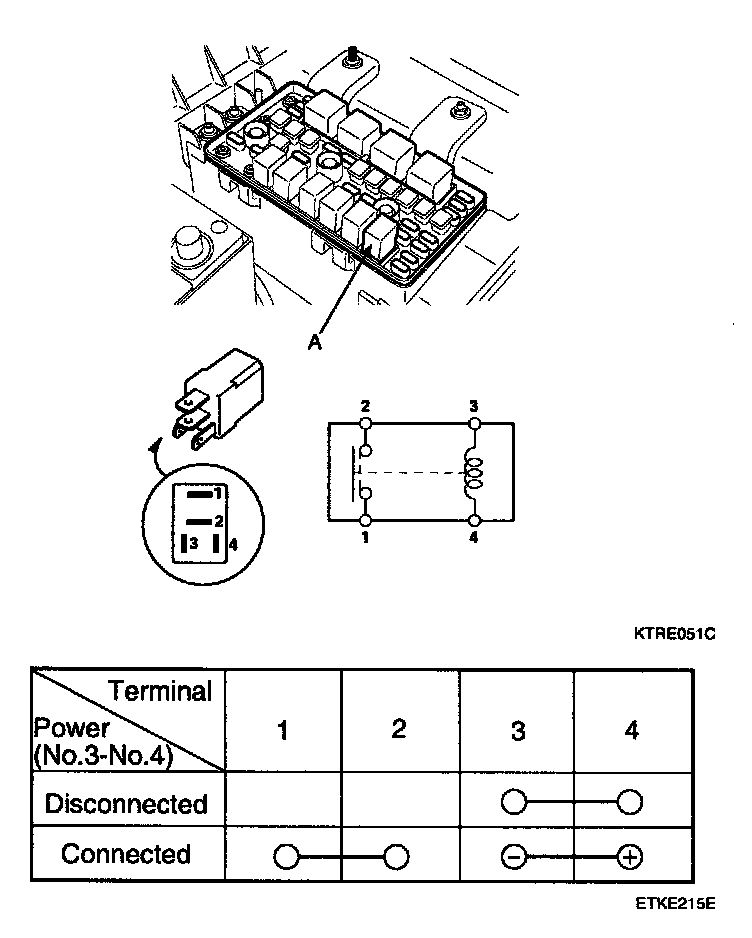 A

1
2
3
4

2
3
1
4

KTRE051C

| Terminal / Power (No.3-No.4) | 1 | 2 | 3 | 4 |
|---|---|---|---|---|
| Disconnected | | | ○ | ○ |
| Connected | ○ | ○ | ⊖ | ⊕ |

ETKE215E