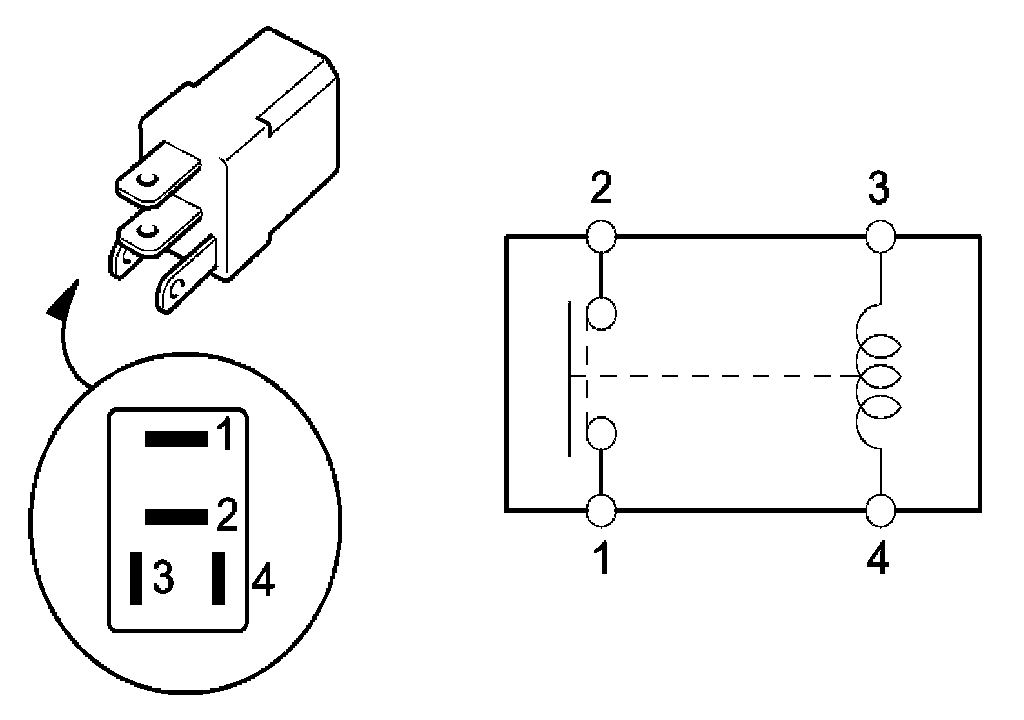 1
2
3
4

2
3
1
4