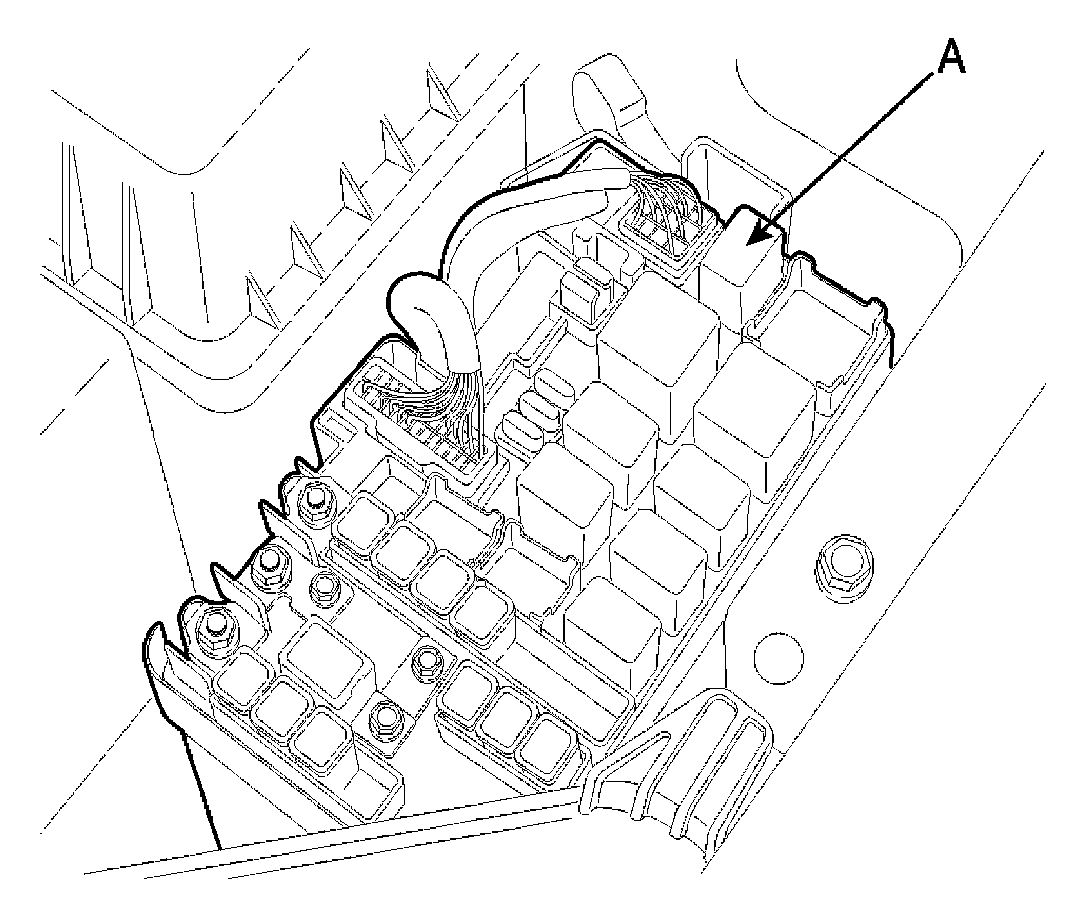 A