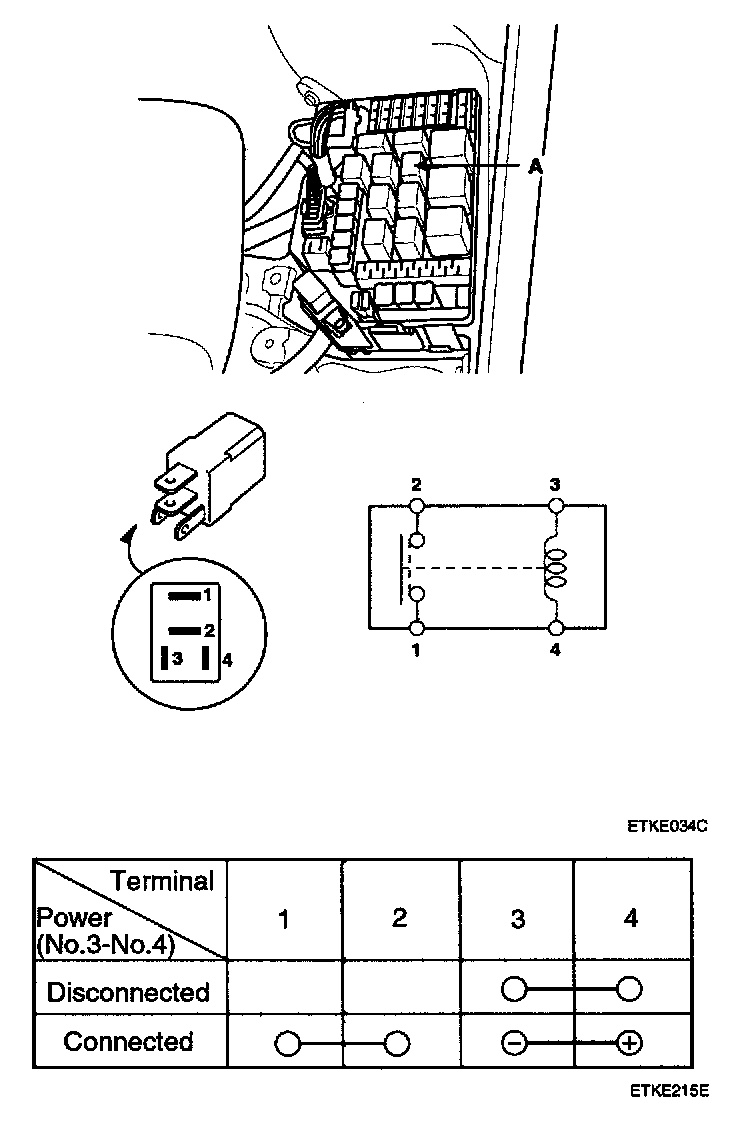 A

1
2
3
4

2
3
1
4

ETKE034C

| Terminal / Power (No.3-No.4) | 1 | 2 | 3 | 4 |
|---|---|---|---|---|
| Disconnected | | | ○ | ○ |
| Connected | ○ | ○ | ⊖ | ⊕ |

ETKE215E