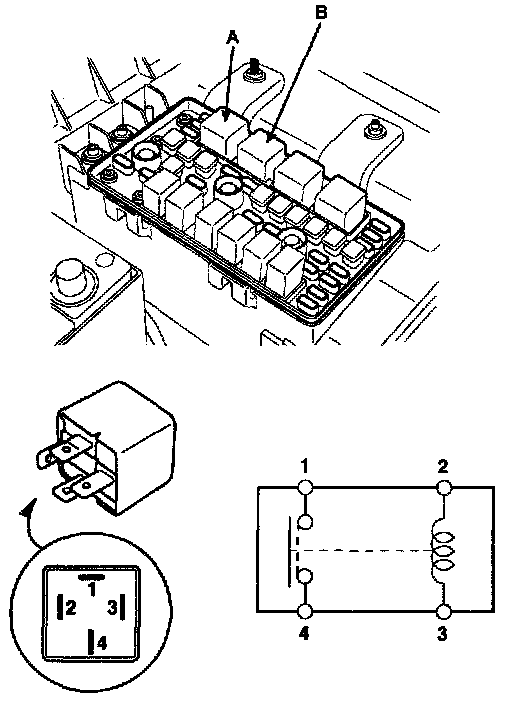 A
B

1
2
3
4

1
2
4
3