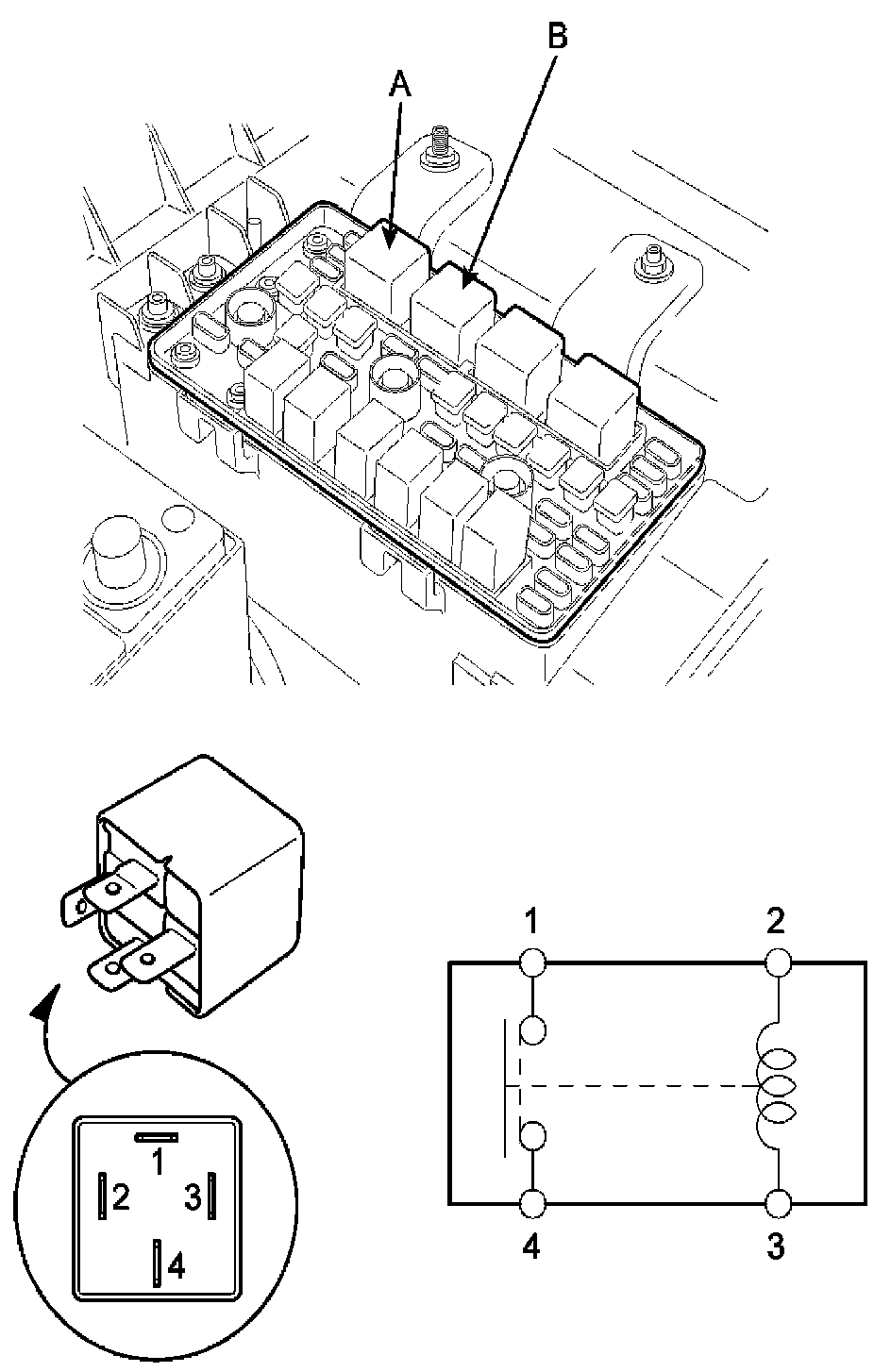 A
B

1
2
3
4

1
2
4
3