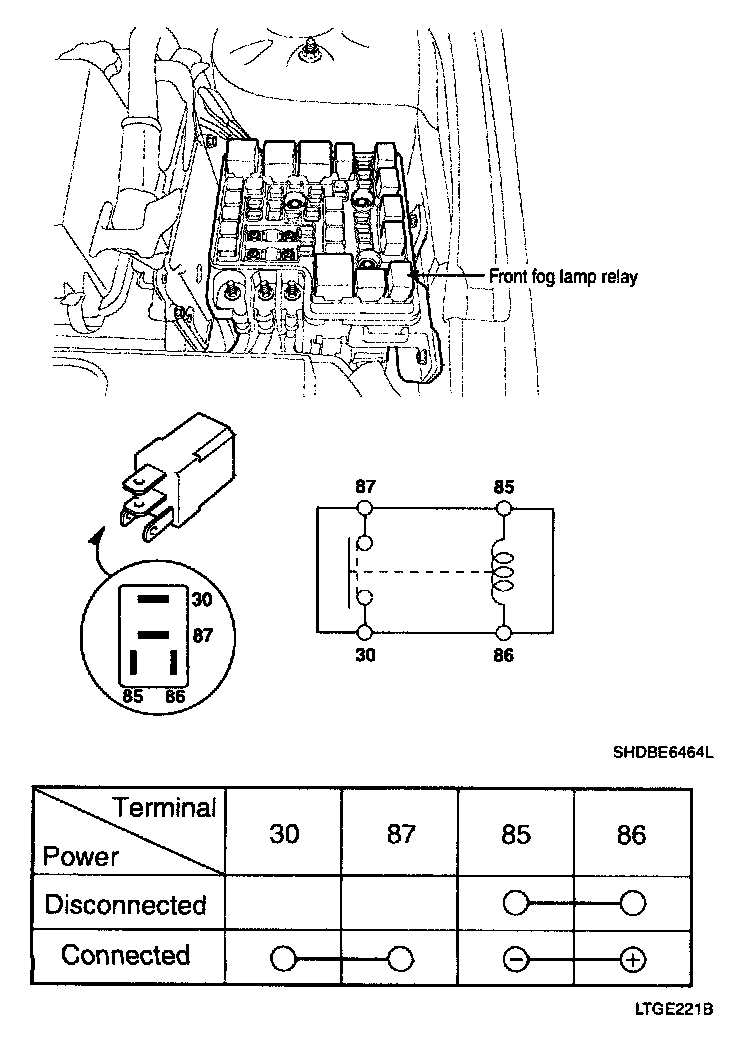 Front fog lamp relay

30
87
85 86

87 85
30 86

SHDBE6464L

| Terminal / Power | 30 | 87 | 85 | 86 |
|---|---|---|---|---|
| Disconnected | | | ○ | ○ |
| Connected | ○ | ○ | ⊖ | ⊕ |

LTGE221B