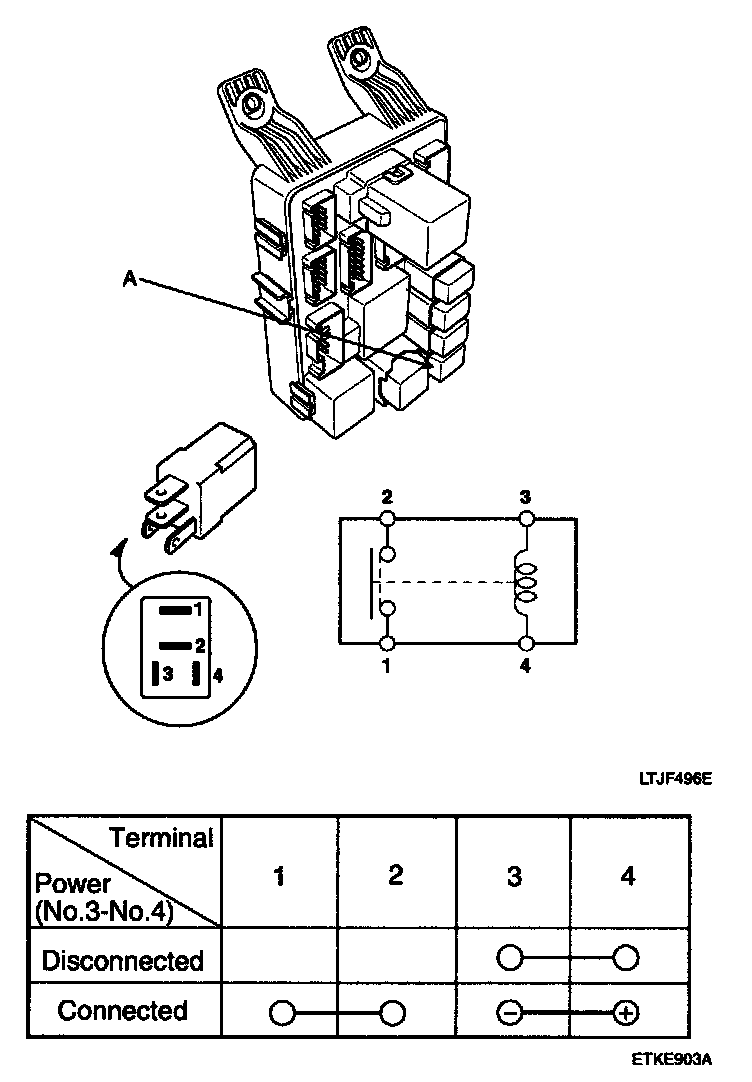 A

1
2
3
4

2
3
1
4

LTJF496E

| Terminal / Power (No.3-No.4) | 1 | 2 | 3 | 4 |
|---|---|---|---|---|
| Disconnected | | | ○ | ○ |
| Connected | ○ | ○ | ⊖ | ⊕ |

ETKE903A