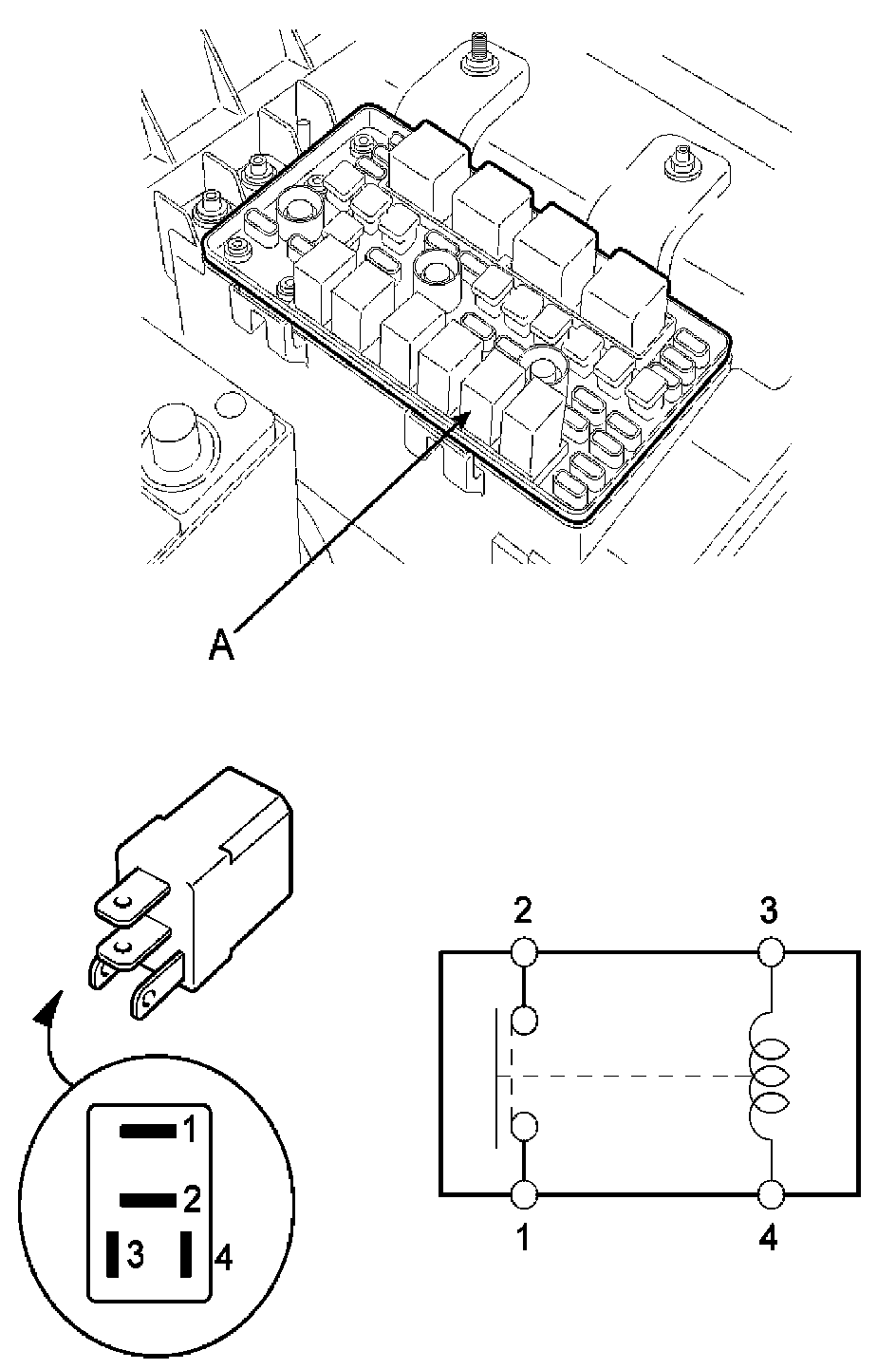 A

1
2
3
4

2
3
1
4