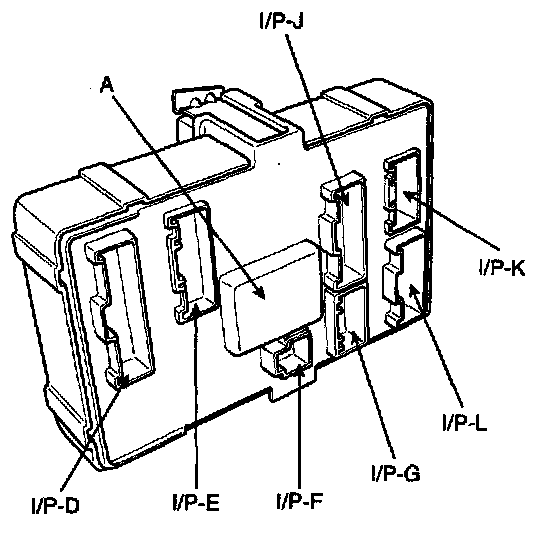 I/P-J
A
I/P-K
I/P-L
I/P-G
I/P-D
I/P-E
I/P-F