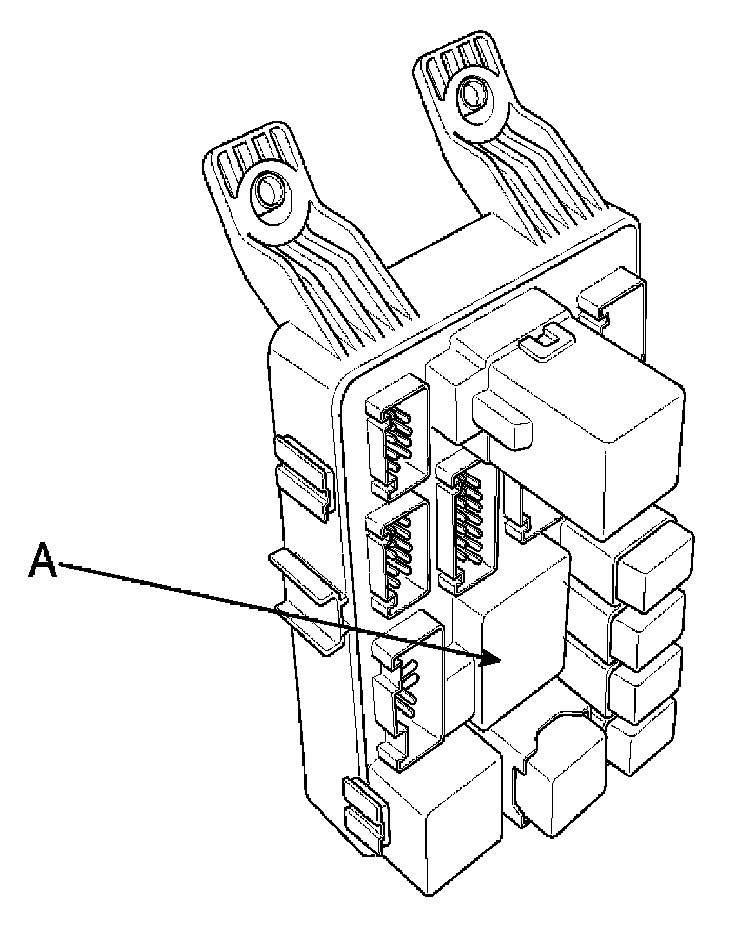 A