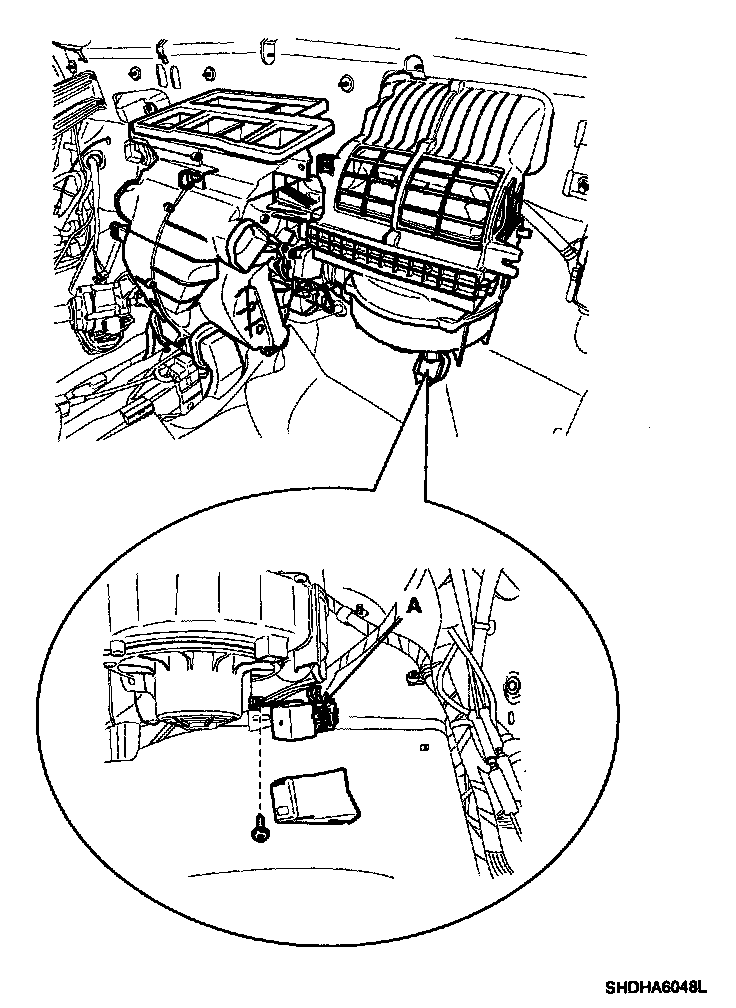 A

SHDHA6048L