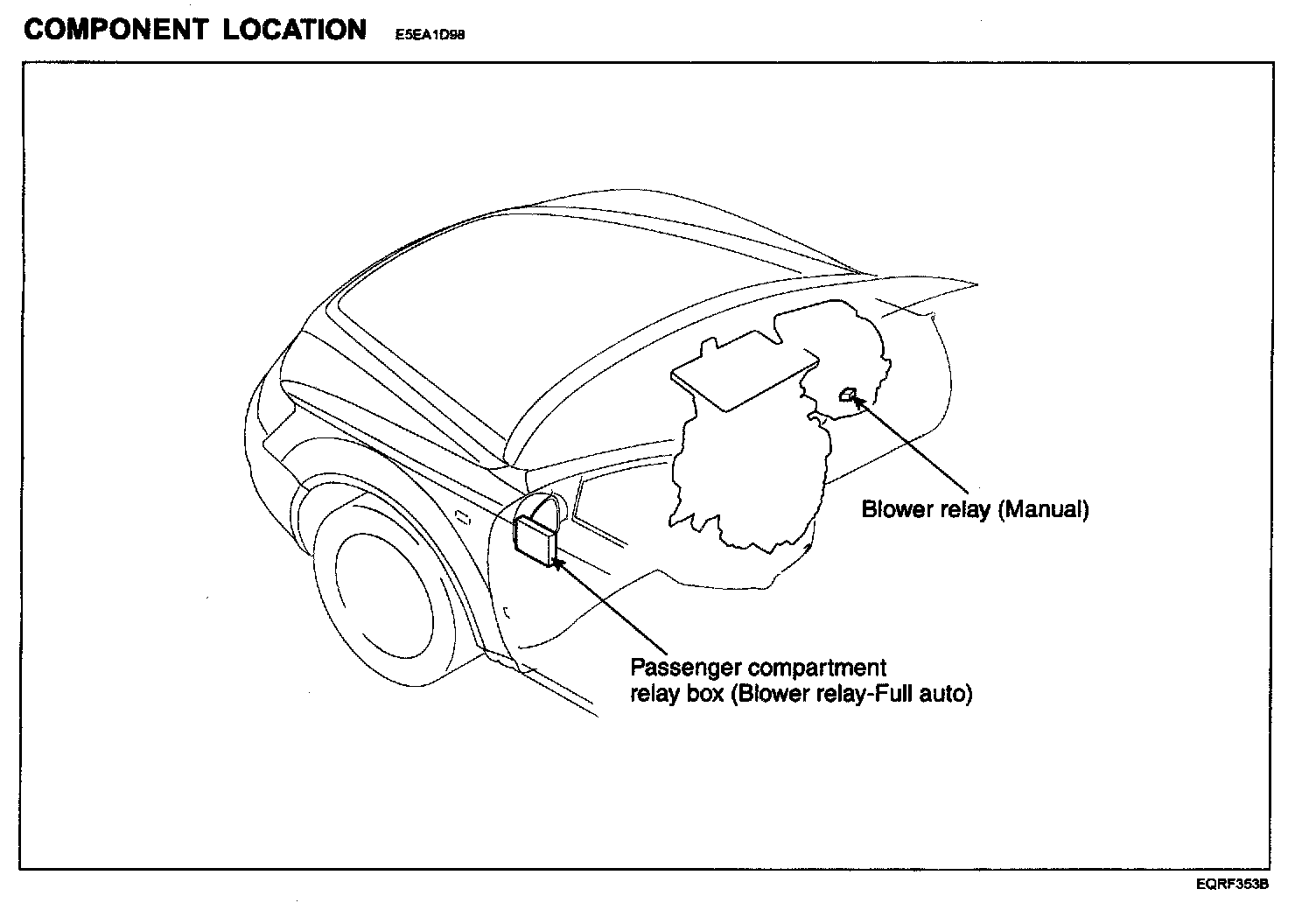 COMPONENT LOCATION E5EA1D98

Blower relay (Manual)

Passenger compartment relay box (Blower relay-Full auto)

EQRF353B