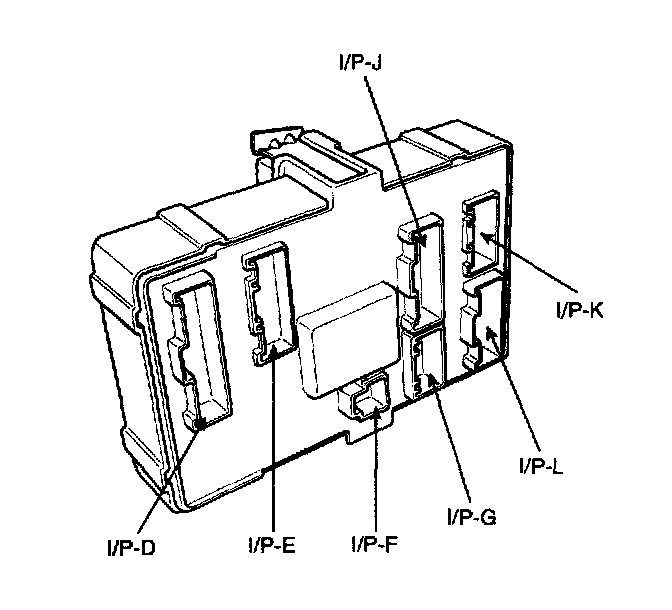 I/P-J

I/P-K

I/P-L

I/P-G

I/P-D

I/P-E

I/P-F