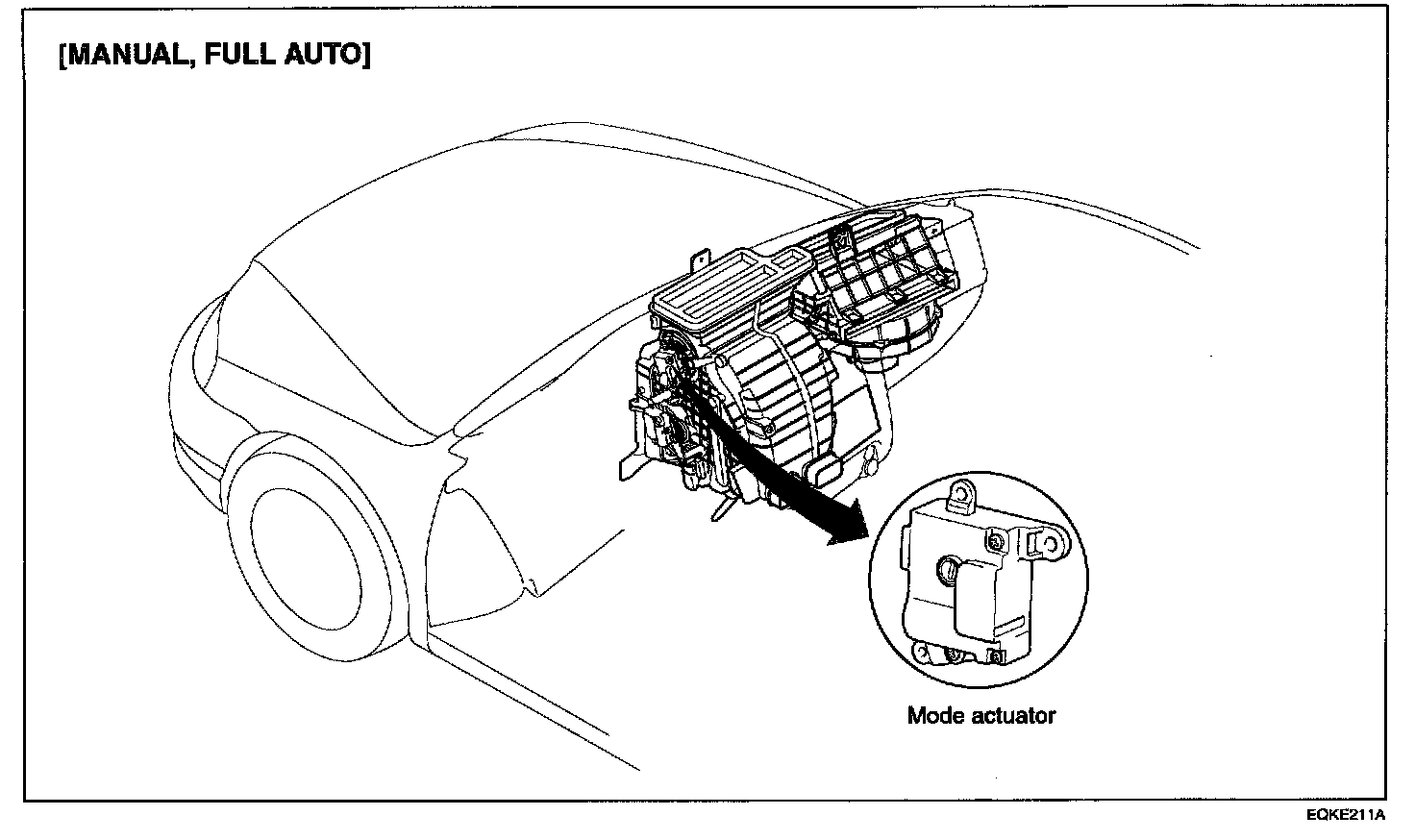 [MANUAL, FULL AUTO]

Mode actuator

EQKE211A