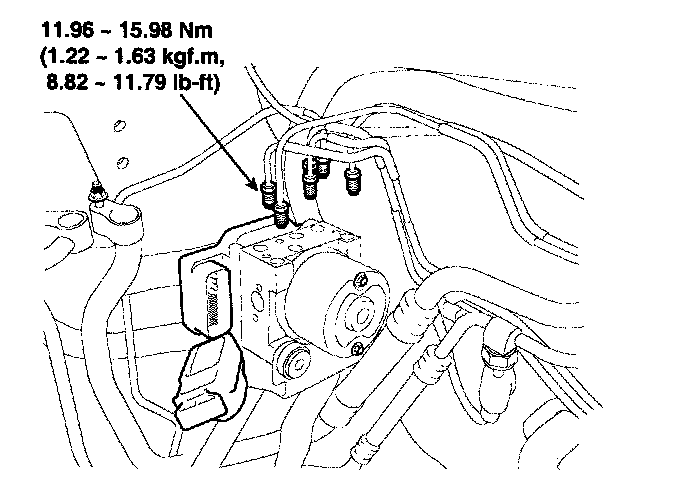 11.96 ~ 15.98 Nm
(1.22 ~ 1.63 kgf.m,
8.82 ~ 11.79 lb-ft)