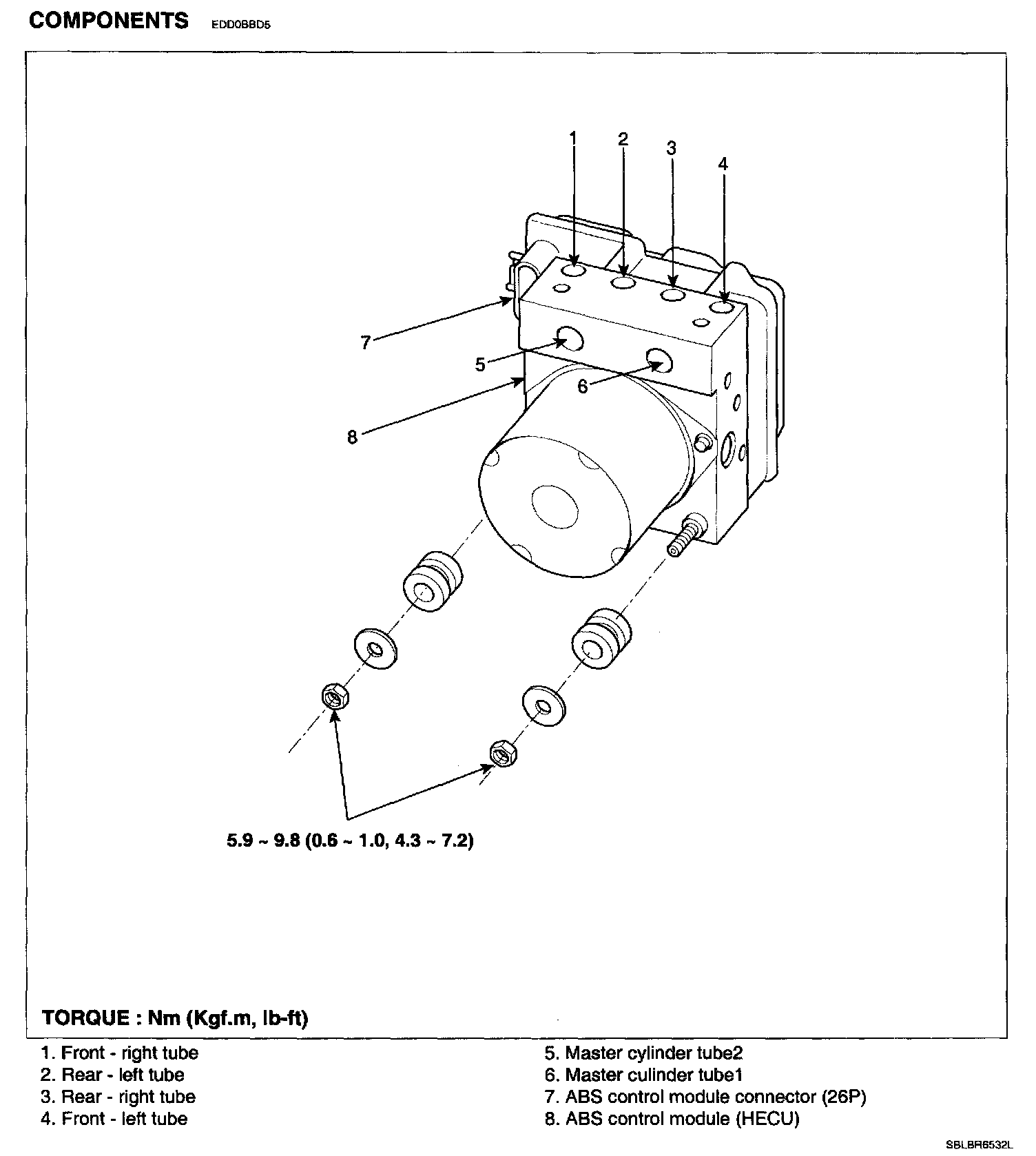 COMPONENTS EDD0BBD5

1
2
3
4
7
5
6
8

5.9 ~ 9.8 (0.6 ~ 1.0, 4.3 ~ 7.2)

TORQUE : Nm (Kgf.m, lb-ft)

1. Front - right tube
2. Rear - left tube
3. Rear - right tube
4. Front - left tube

5. Master cylinder tube2
6. Master culinder tube1
7. ABS control module connector (26P)
8. ABS control module (HECU)

SBLBR6532L