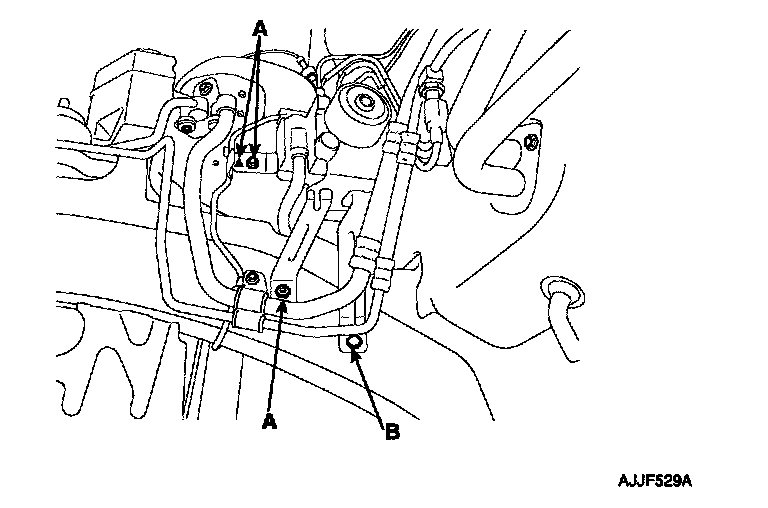 A

A

B

AJJF529A