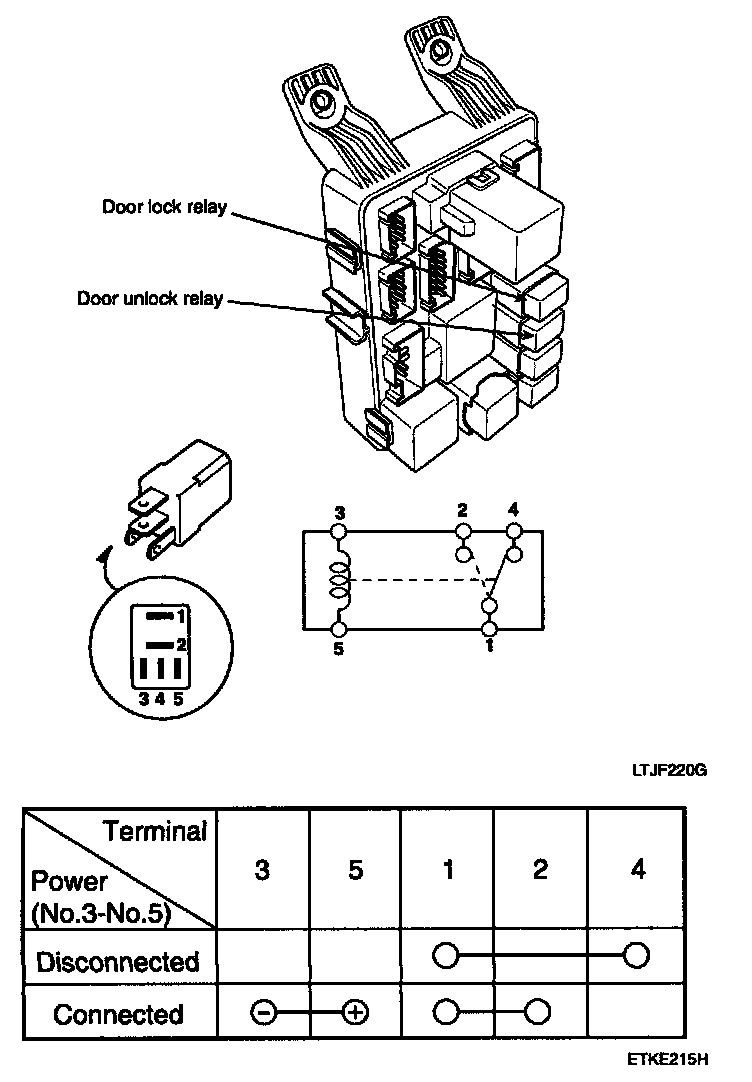 Door lock relay

Door unlock relay

1
2
3 4 5

3
2
4
5
1

LTJF220G

| Terminal / Power (No.3-No.5) | 3 | 5 | 1 | 2 | 4 |
|---|---|---|---|---|---|
| Disconnected | | | ○ | | ○ |
| Connected | ⊖ | ⊕ | ○ | ○ | |

ETKE215H