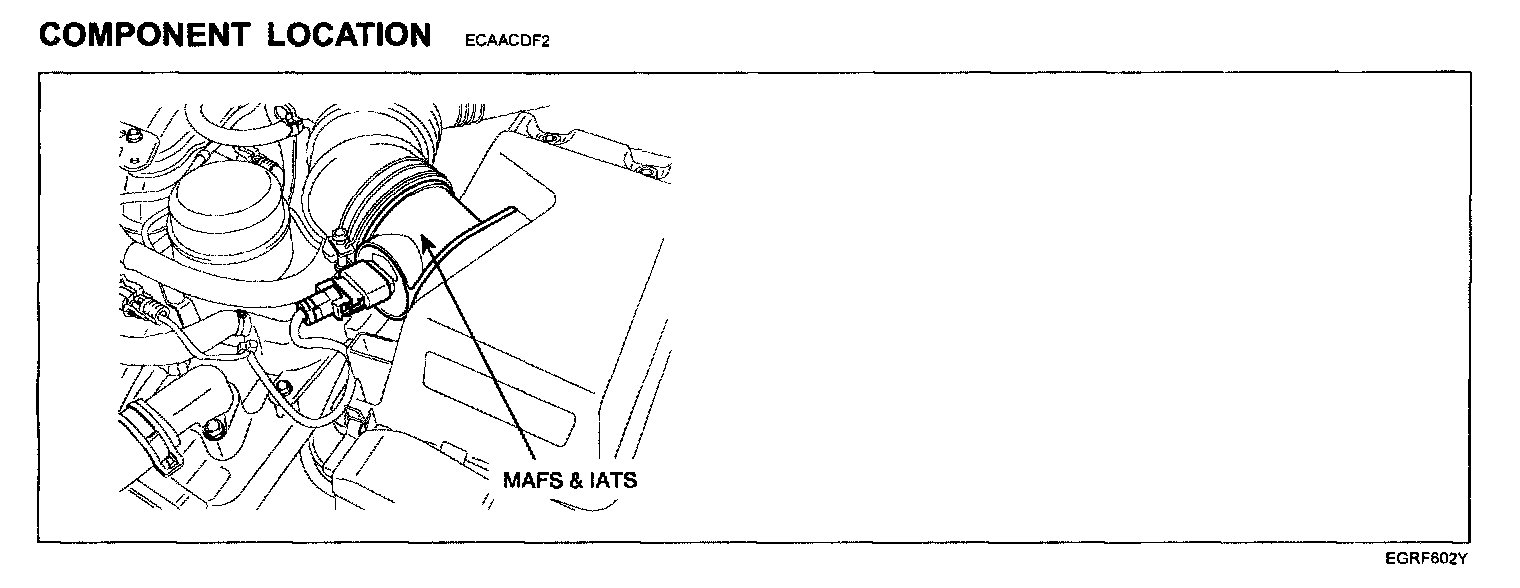 COMPONENT LOCATION ECAACDF2

MAFS & IATS

EGRF602Y