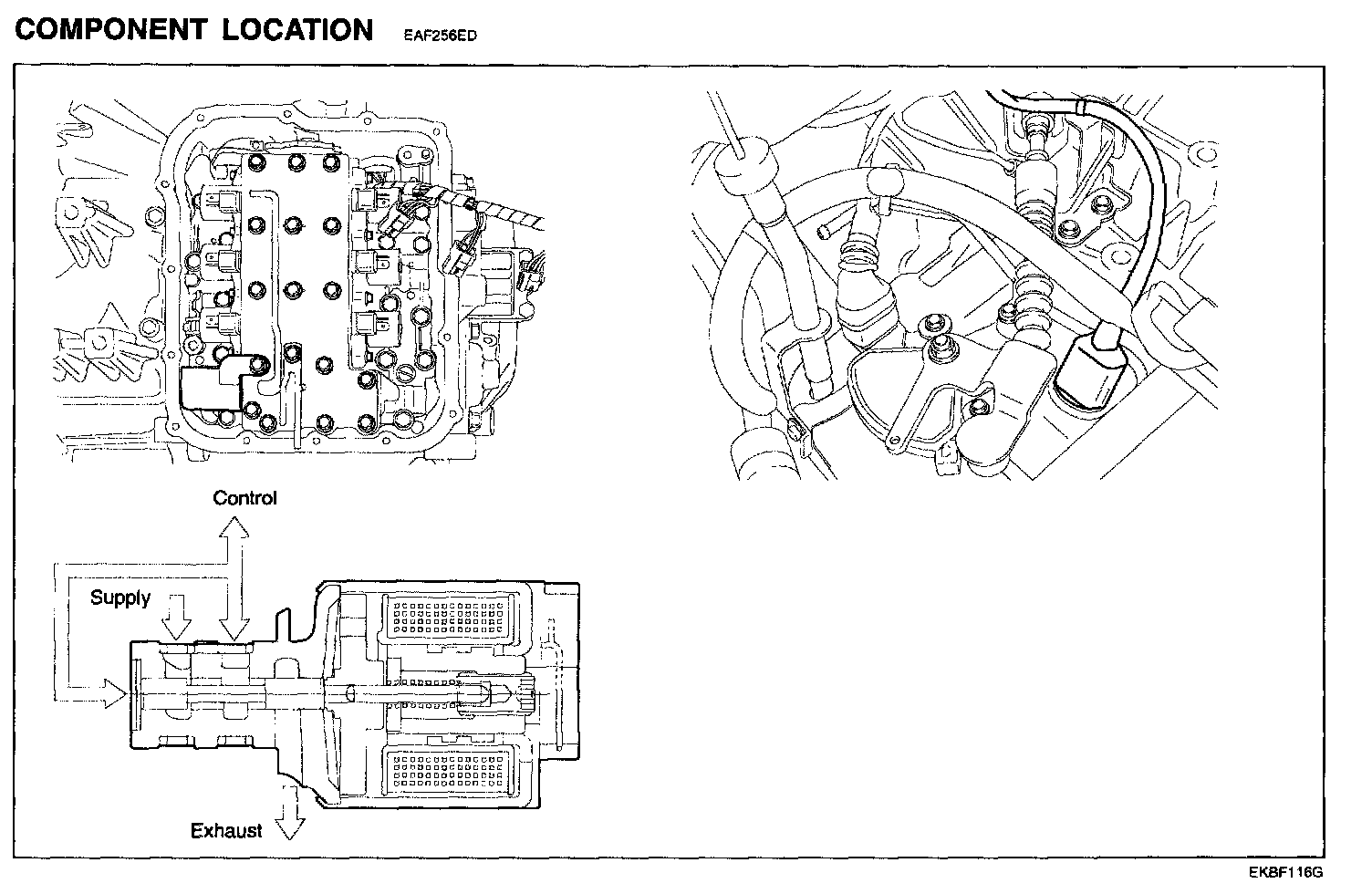 COMPONENT LOCATION EAF256ED

Control

Supply

Exhaust

EKBF116G