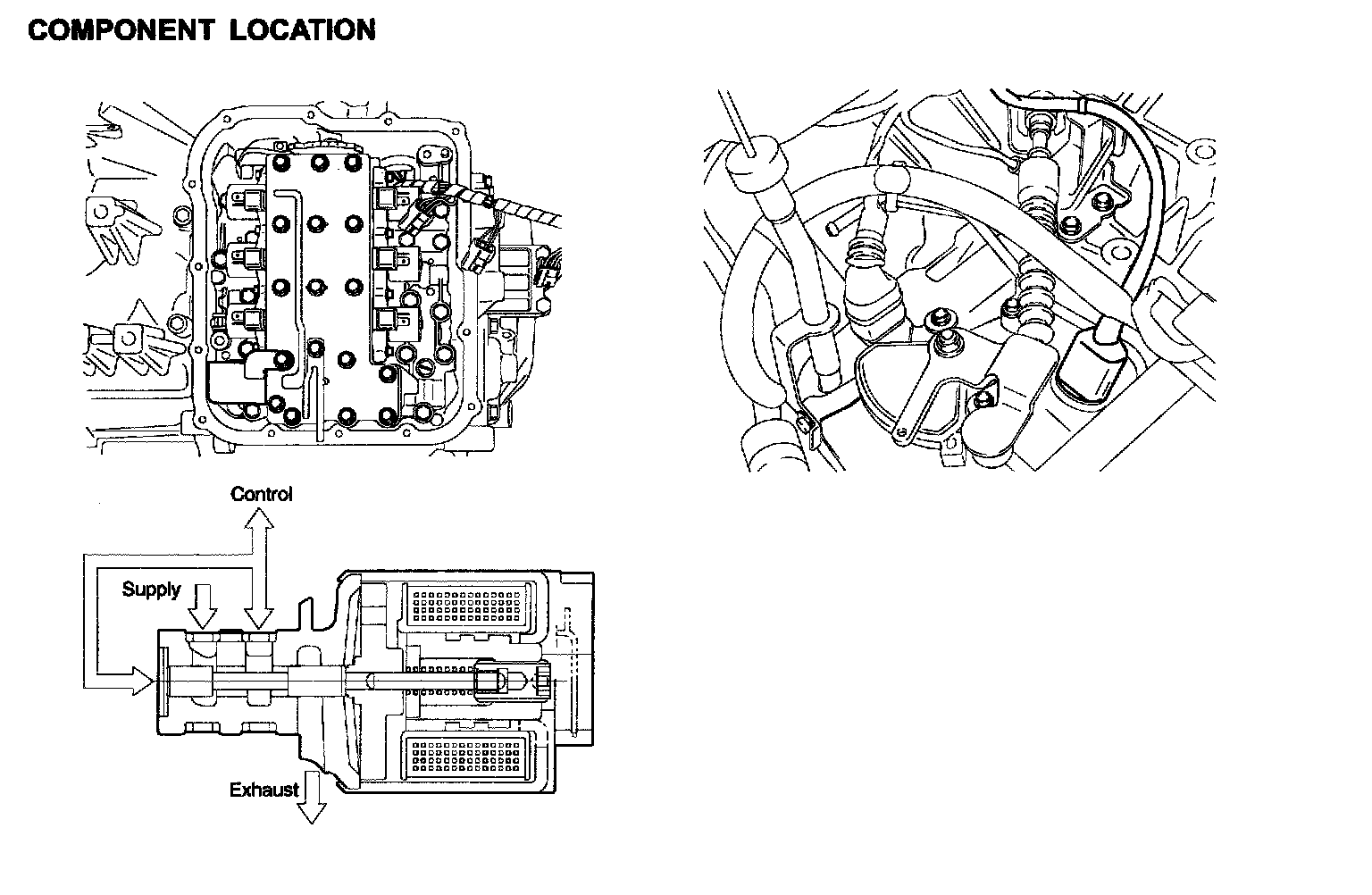 COMPONENT LOCATION

Control

Supply

Exhaust