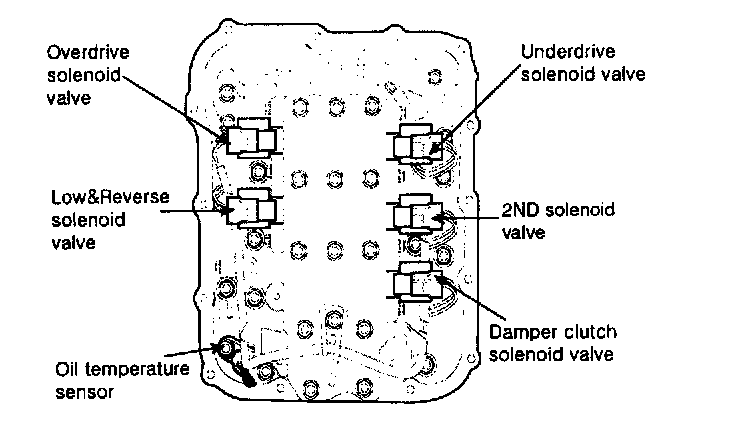 Overdrive solenoid valve

Underdrive solenoid valve

Low&Reverse solenoid valve

2ND solenoid valve

Damper clutch solenoid valve

Oil temperature sensor