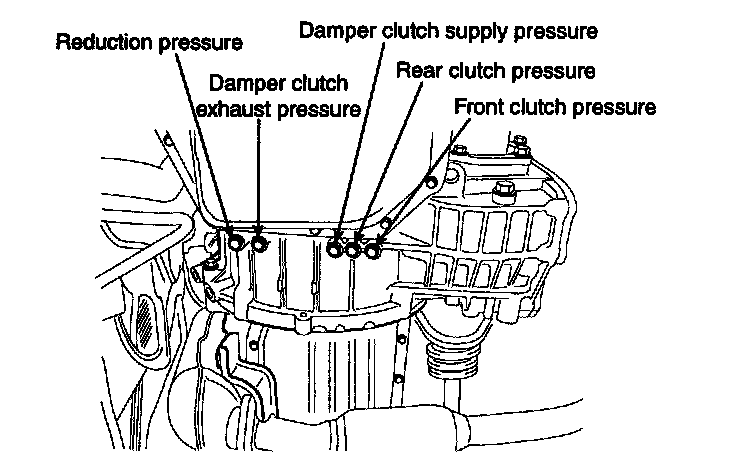 Reduction pressure

Damper clutch exhaust pressure

Damper clutch supply pressure

Rear clutch pressure

Front clutch pressure