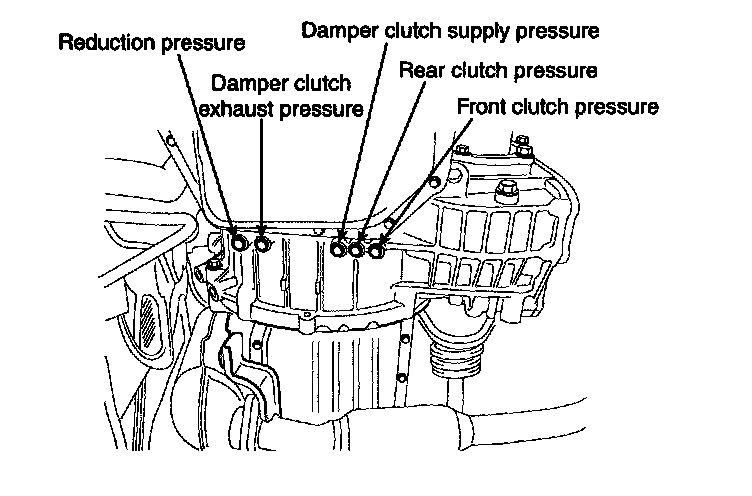 Reduction pressure

Damper clutch exhaust pressure

Damper clutch supply pressure

Rear clutch pressure

Front clutch pressure