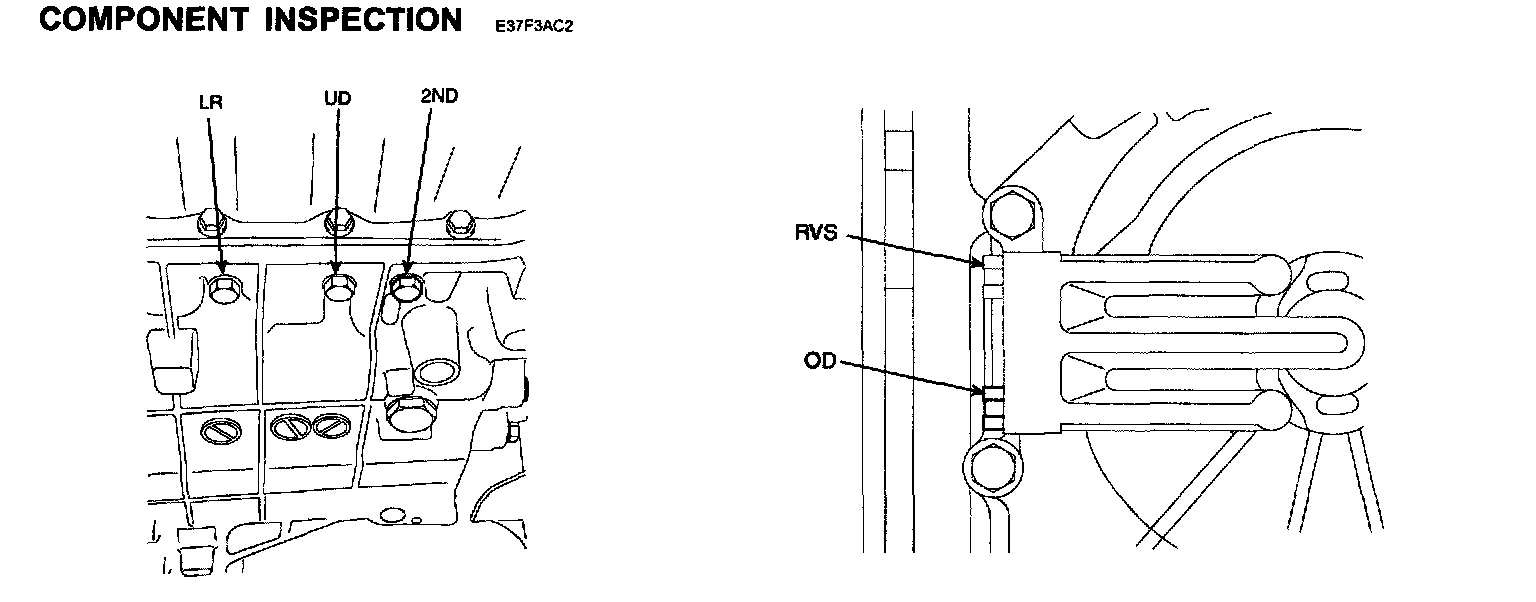 COMPONENT INSPECTION E37F3AC2

LR
UD
2ND

RVS
OD