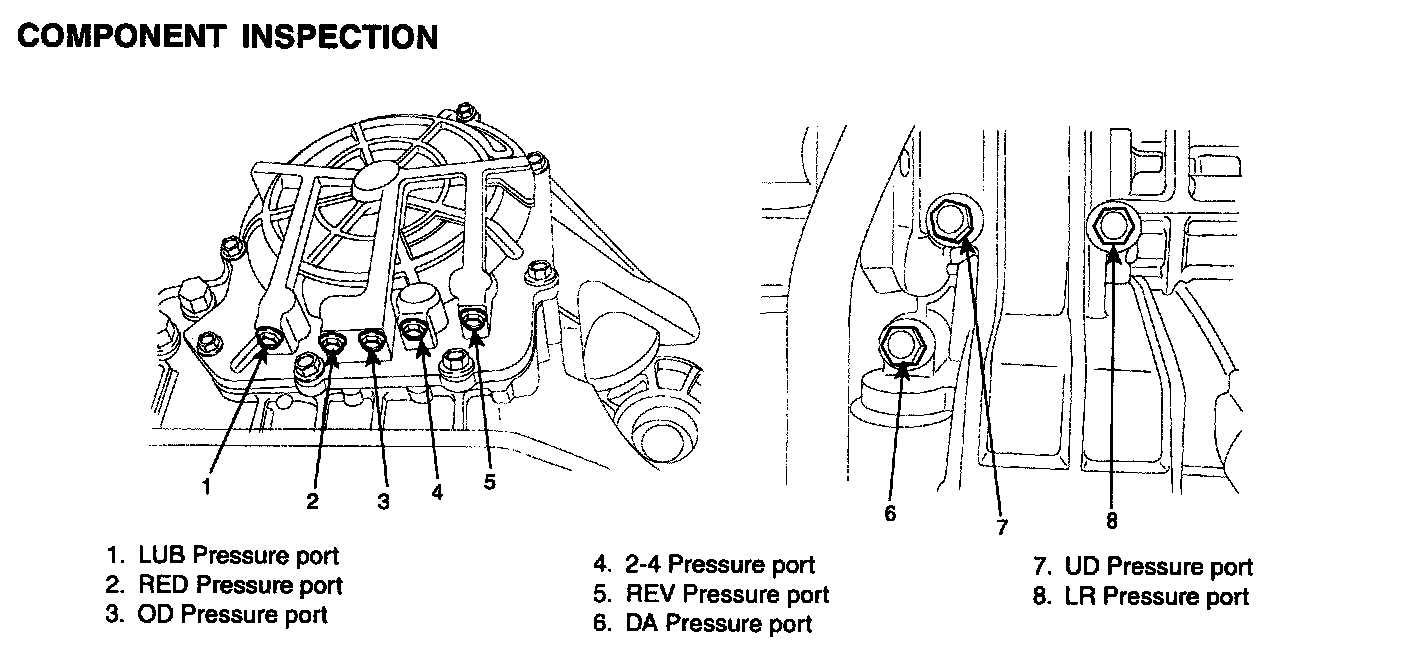 COMPONENT INSPECTION

1

2

3

4

5

6

7

8

1. LUB Pressure port
2. RED Pressure port
3. OD Pressure port

4. 2-4 Pressure port
5. REV Pressure port
6. DA Pressure port

7. UD Pressure port
8. LR Pressure port