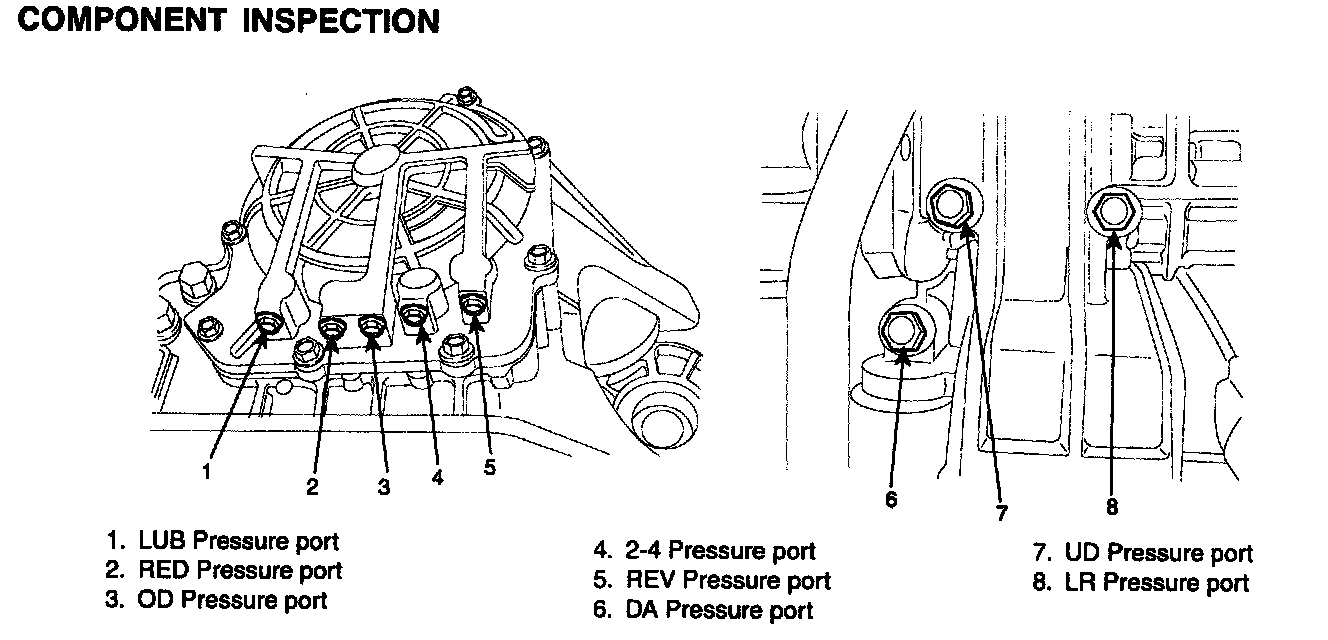 COMPONENT INSPECTION

1
2
3
4
5

6
7
8

1. LUB Pressure port
2. RED Pressure port
3. OD Pressure port

4. 2-4 Pressure port
5. REV Pressure port
6. DA Pressure port

7. UD Pressure port
8. LR Pressure port