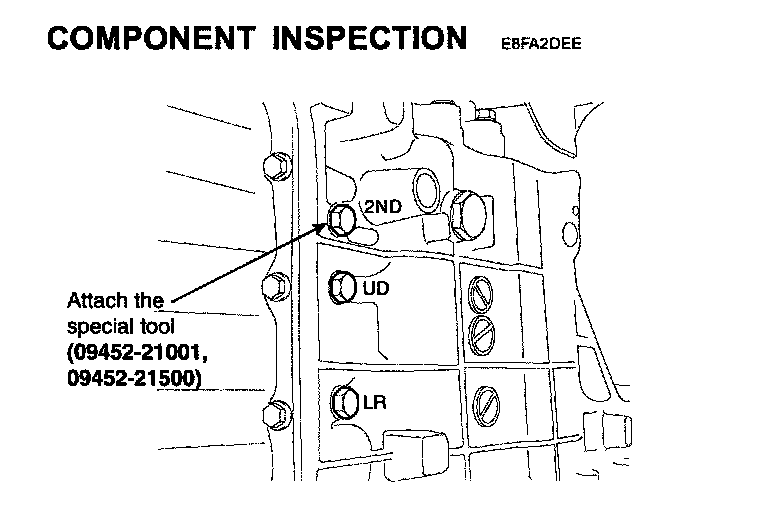 COMPONENT INSPECTION E8FA2DEE

2ND

UD

LR

Attach the special tool (09452-21001, 09452-21500)