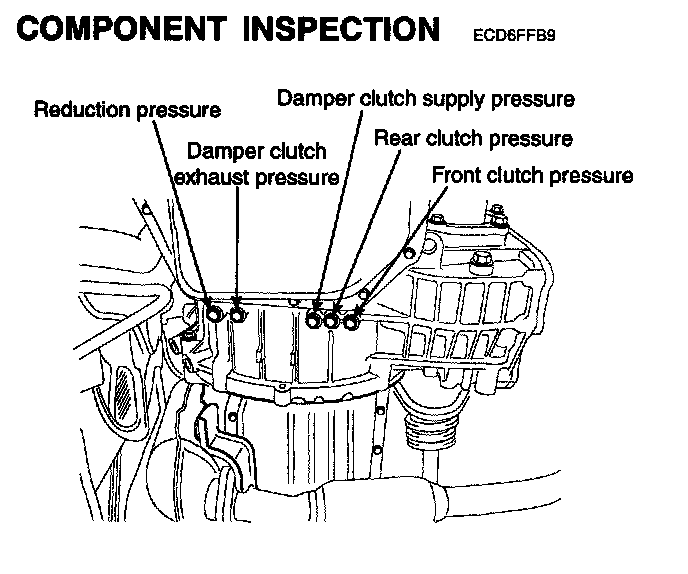 COMPONENT INSPECTION ECD6FFB9

Reduction pressure

Damper clutch exhaust pressure

Damper clutch supply pressure

Rear clutch pressure

Front clutch pressure