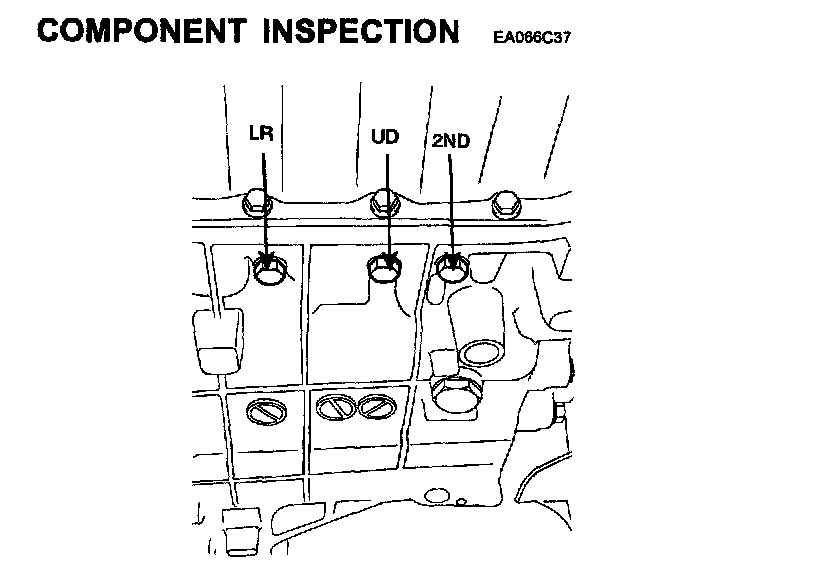 COMPONENT INSPECTION EA066C37

LR

UD

2ND